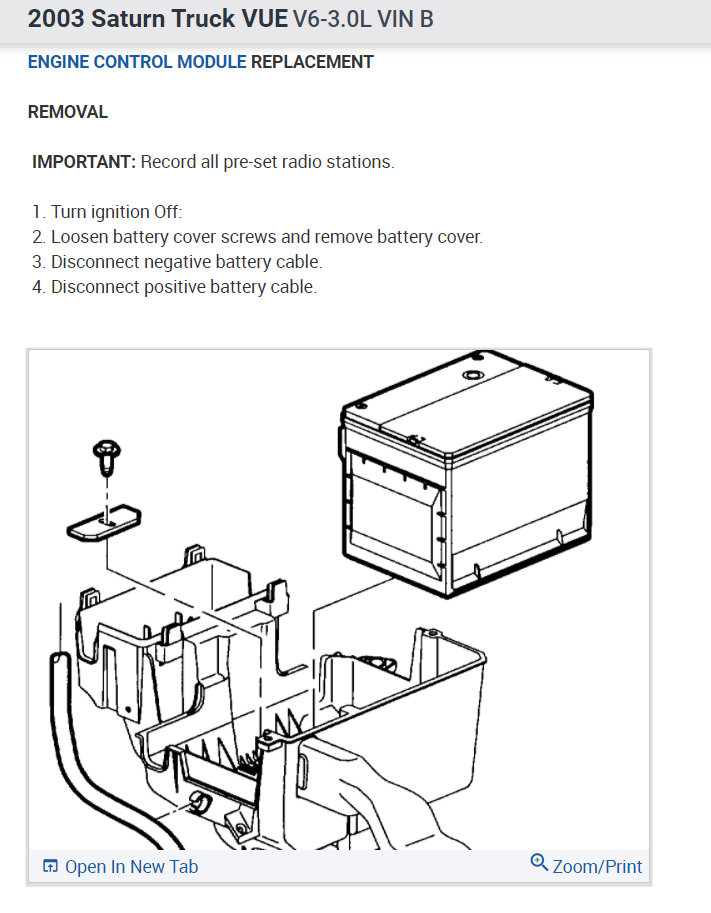 2003 Saturn Truck VUE V6-3.0L VIN B

ENGINE CONTROL MODULE REPLACEMENT

REMOVAL

IMPORTANT: Record all pre-set radio stations.

1. Turn ignition Off:
2. Loosen battery cover screws and remove battery cover.
3. Disconnect negative battery cable.
4. Disconnect positive battery cable.

Open In New Tab

Zoom/Print