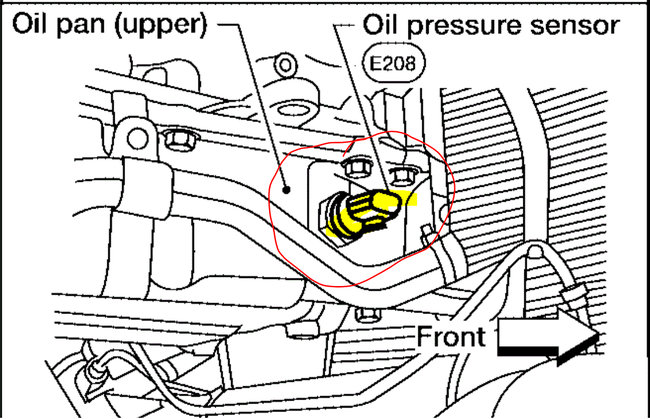 Oil pan (upper)

Oil pressure sensor

E208

Front