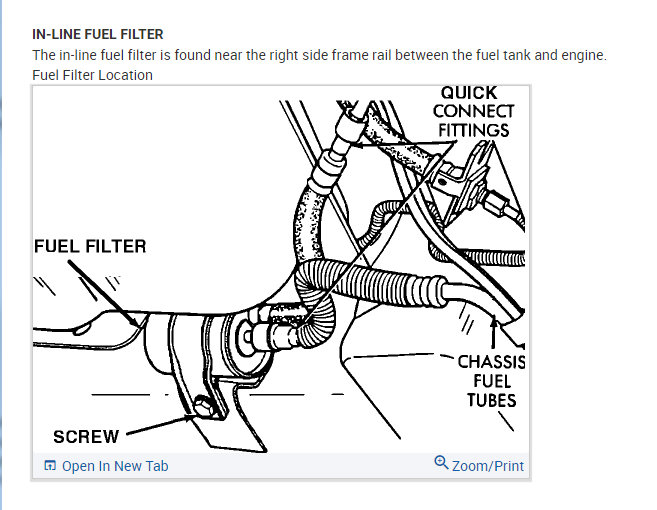 IN-LINE FUEL FILTER

The in-line fuel filter is found near the right side frame rail between the fuel tank and engine.

Fuel Filter Location

QUICK CONNECT FITTINGS

FUEL FILTER

CHASSIS FUEL TUBES

SCREW

Open In New Tab

Zoom/Print