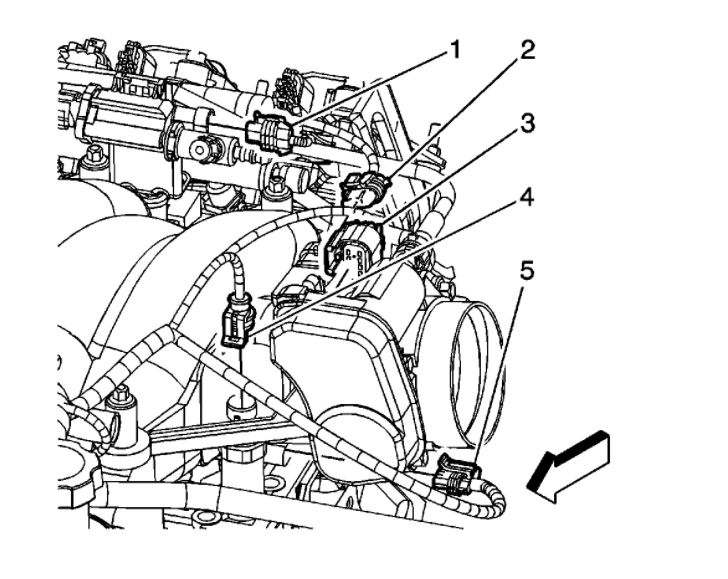 1
2
3
4
5