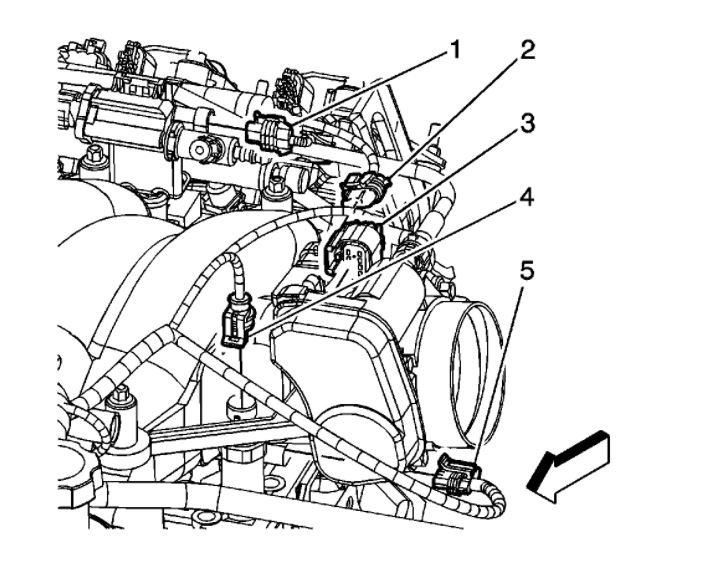 1
2
3
4
5