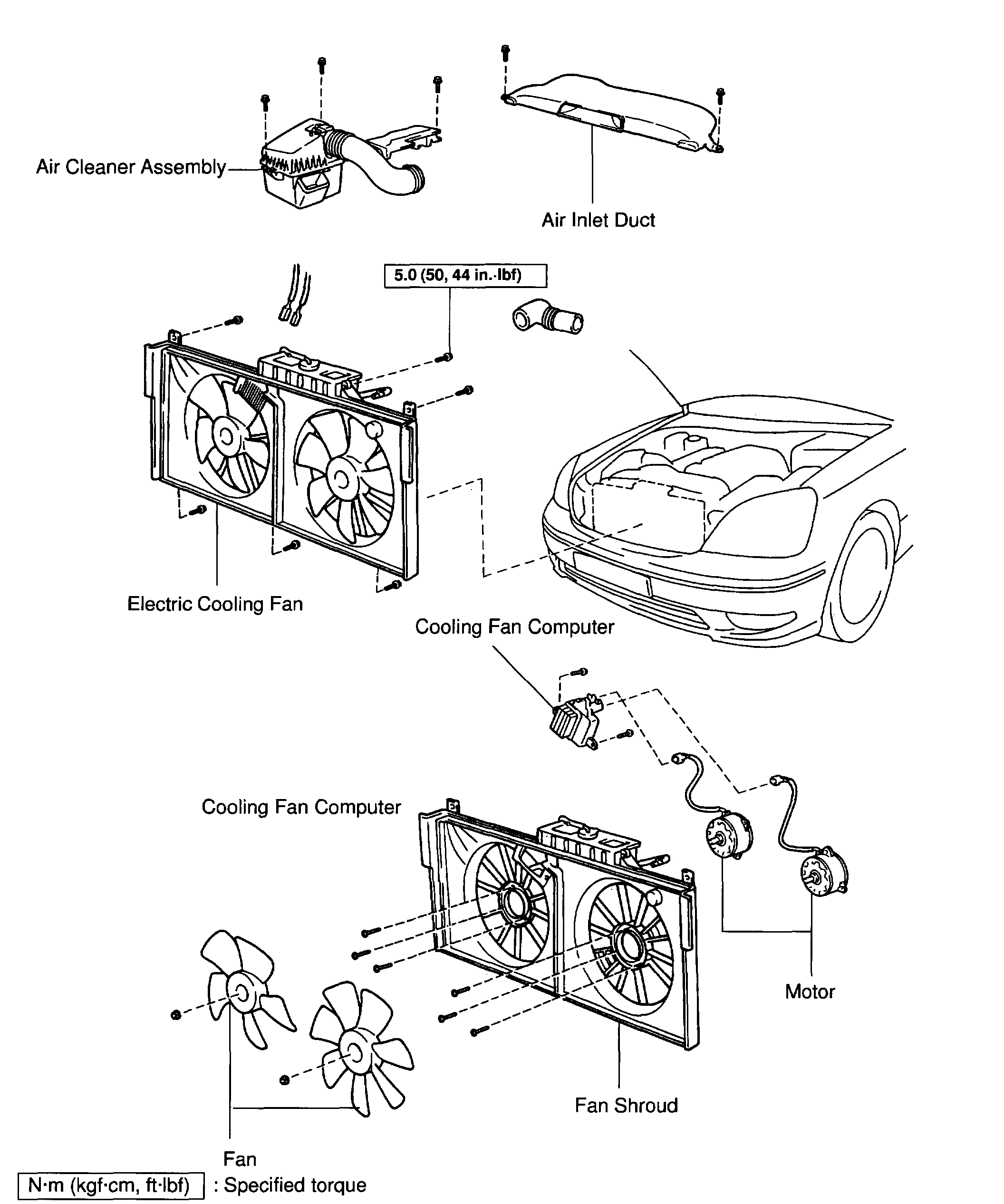 Air Cleaner Assembly

Air Inlet Duct

5.0 (50, 44 in.·lbf)

Electric Cooling Fan

Cooling Fan Computer

Cooling Fan Computer

Motor

Fan Shroud

Fan

N·m (kgf·cm, ft·lbf) : Specified torque