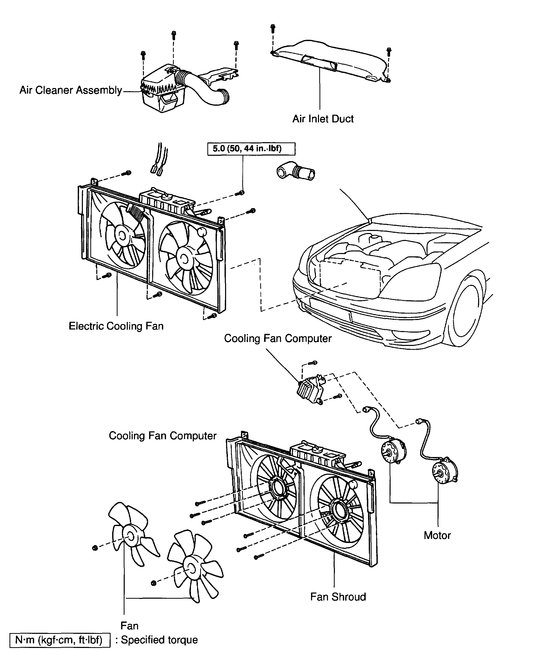 Air Cleaner Assembly

Air Inlet Duct

5.0 (50, 44 in.·lbf)

Electric Cooling Fan

Cooling Fan Computer

Cooling Fan Computer

Motor

Fan Shroud

Fan

N·m (kgf·cm, ft·lbf) : Specified torque