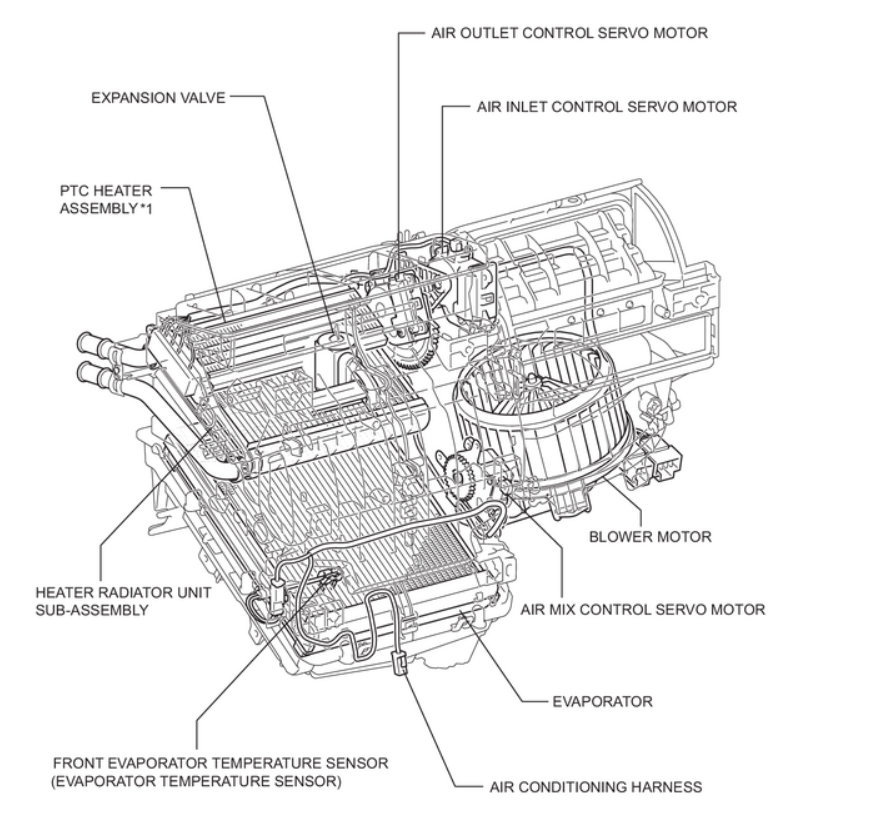 AIR OUTLET CONTROL SERVO MOTOR

EXPANSION VALVE

AIR INLET CONTROL SERVO MOTOR

PTC HEATER ASSEMBLY*1

BLOWER MOTOR

HEATER RADIATOR UNIT SUB-ASSEMBLY

AIR MIX CONTROL SERVO MOTOR

EVAPORATOR

FRONT EVAPORATOR TEMPERATURE SENSOR (EVAPORATOR TEMPERATURE SENSOR)

AIR CONDITIONING HARNESS