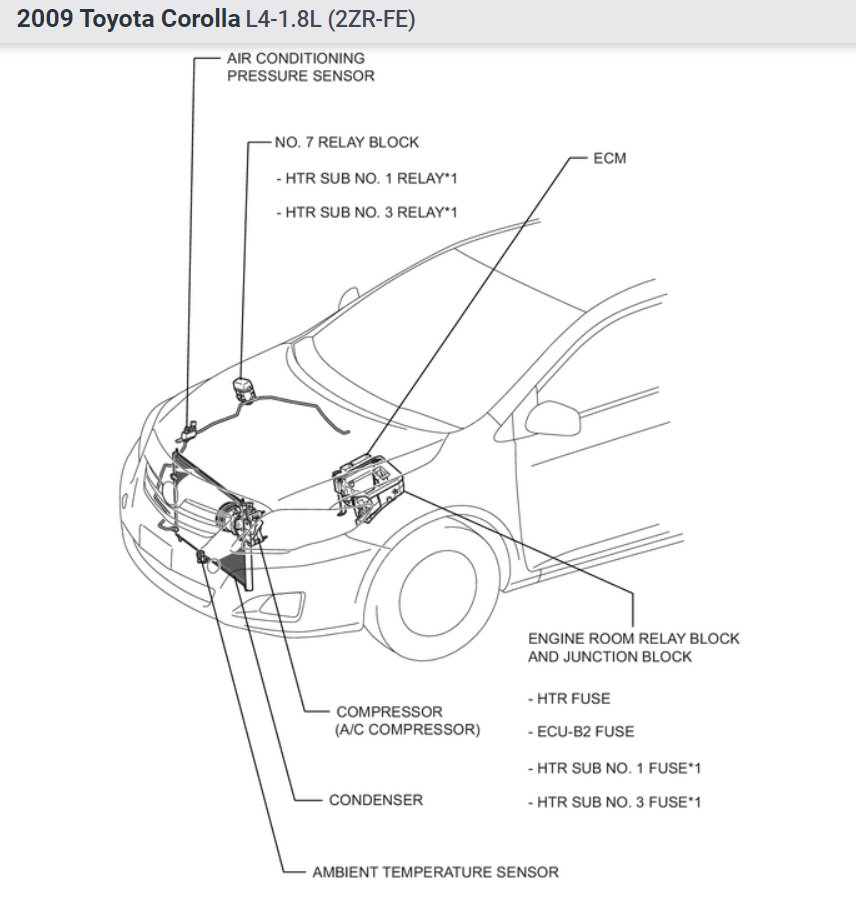 2009 Toyota Corolla L4-1.8L (2ZR-FE)

AIR CONDITIONING PRESSURE SENSOR

NO. 7 RELAY BLOCK

- HTR SUB NO. 1 RELAY*1

- HTR SUB NO. 3 RELAY*1

ECM

ENGINE ROOM RELAY BLOCK AND JUNCTION BLOCK

- HTR FUSE

- ECU-B2 FUSE

- HTR SUB NO. 1 FUSE*1

- HTR SUB NO. 3 FUSE*1

COMPRESSOR (A/C COMPRESSOR)

CONDENSER

AMBIENT TEMPERATURE SENSOR