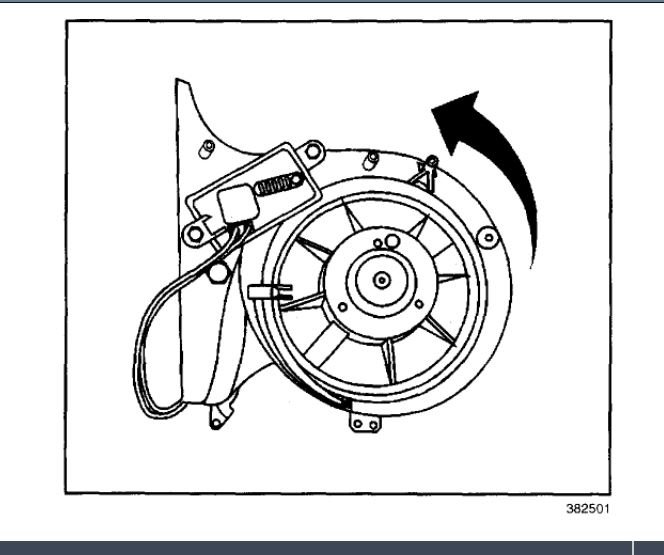 382501