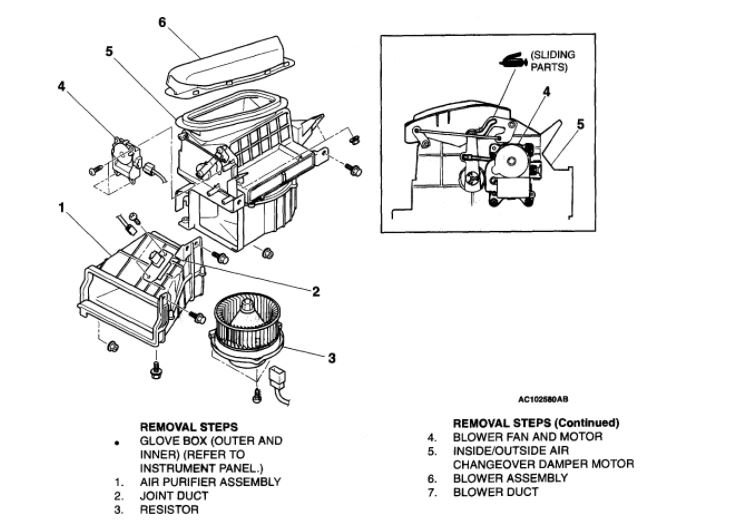 6

5

4

1

2

3

(SLIDING PARTS)

4

5

AC102580AB

REMOVAL STEPS
• GLOVE BOX (OUTER AND INNER) (REFER TO INSTRUMENT PANEL.)
1. AIR PURIFIER ASSEMBLY
2. JOINT DUCT
3. RESISTOR

REMOVAL STEPS (Continued)
4. BLOWER FAN AND MOTOR
5. INSIDE/OUTSIDE AIR CHANGEOVER DAMPER MOTOR
6. BLOWER ASSEMBLY
7. BLOWER DUCT