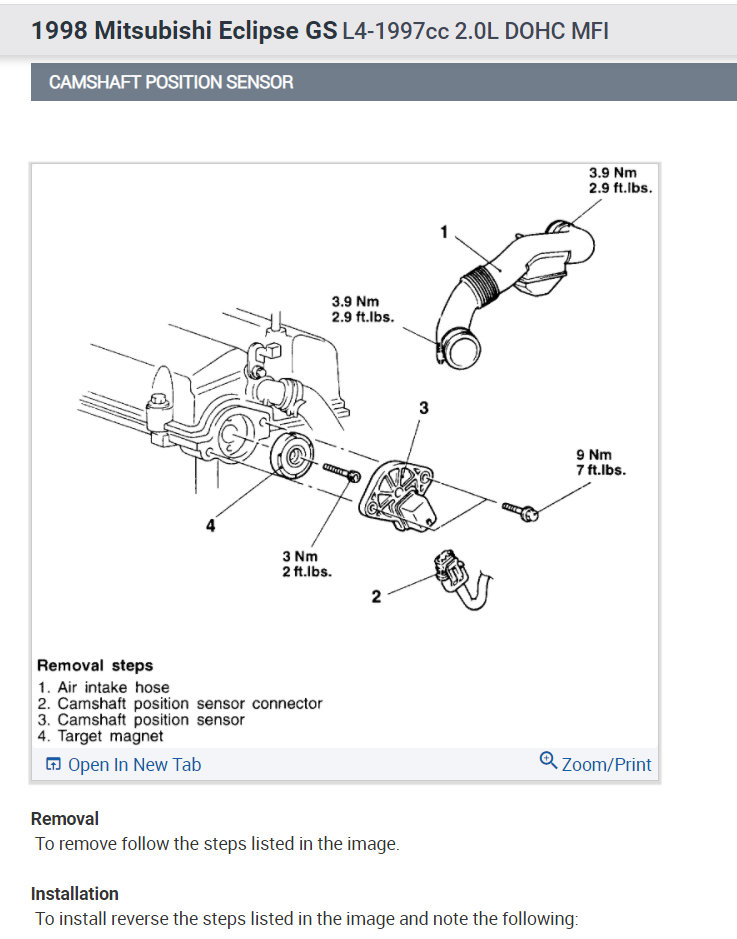 1998 Mitsubishi Eclipse GS L4-1997cc 2.0L DOHC MFI

CAMSHAFT POSITION SENSOR

3.9 Nm
2.9 ft.lbs.

1

3.9 Nm
2.9 ft.lbs.

3

9 Nm
7 ft.lbs.

4

3 Nm
2 ft.lbs.

2

Removal steps
1. Air intake hose
2. Camshaft position sensor connector
3. Camshaft position sensor
4. Target magnet

Open In New Tab

Zoom/Print

Removal
To remove follow the steps listed in the image.

Installation
To install reverse the steps listed in the image and note the following: