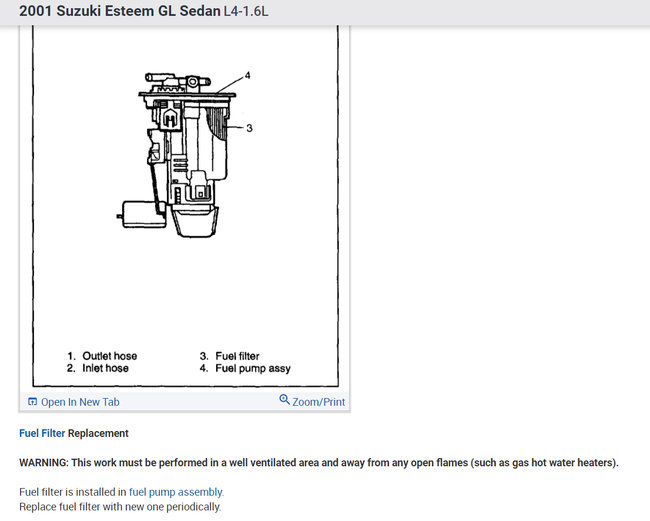 2001 Suzuki Esteem GL Sedan L4-1.6L

4

3

1. Outlet hose
2. Inlet hose

3. Fuel filter
4. Fuel pump assy

Open In New Tab

Zoom/Print

Fuel Filter Replacement

WARNING: This work must be performed in a well ventilated area and away from any open flames (such as gas hot water heaters).

Fuel filter is installed in fuel pump assembly.
Replace fuel filter with new one periodically.