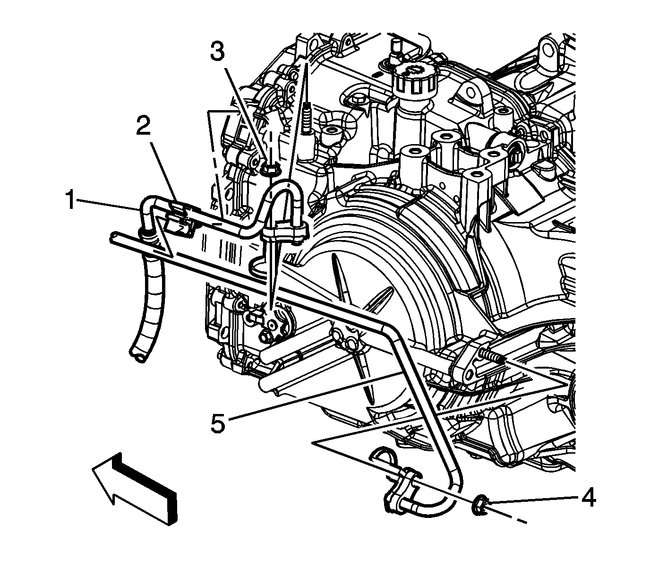 3
2
1
5
4