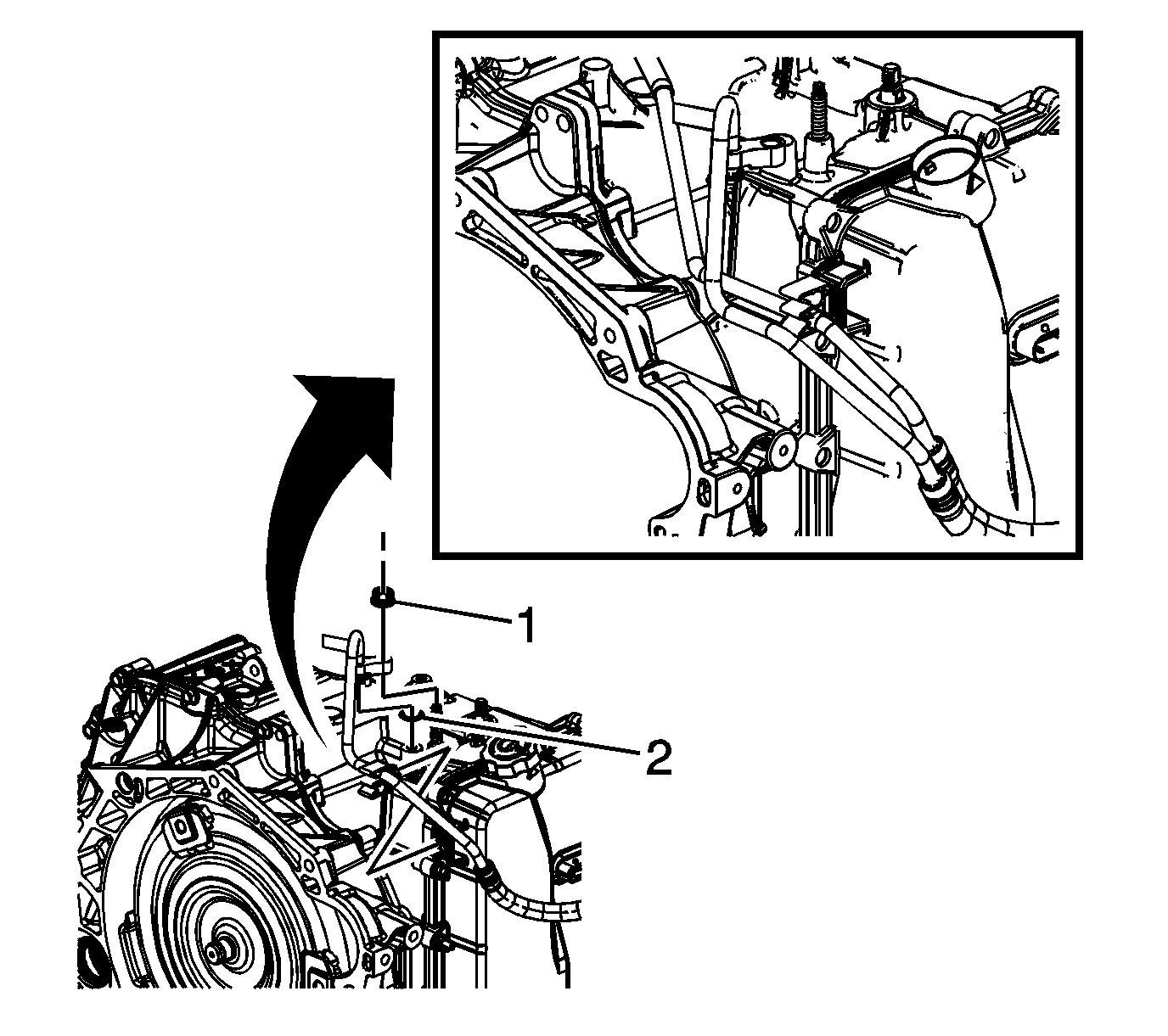 1
2