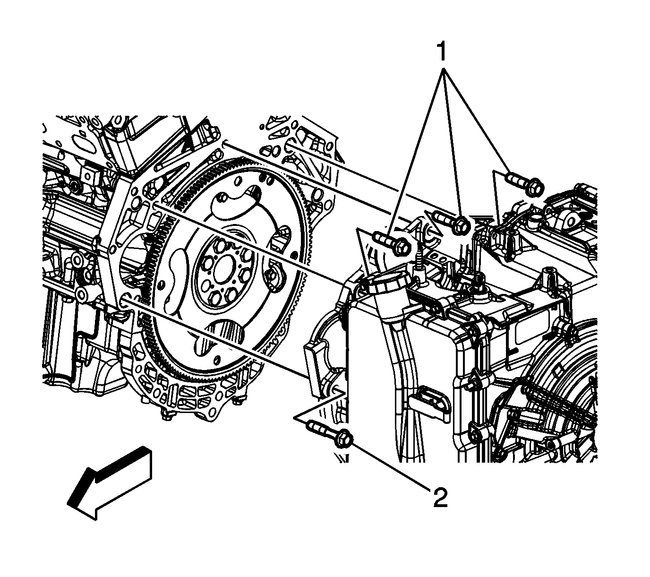 1

2