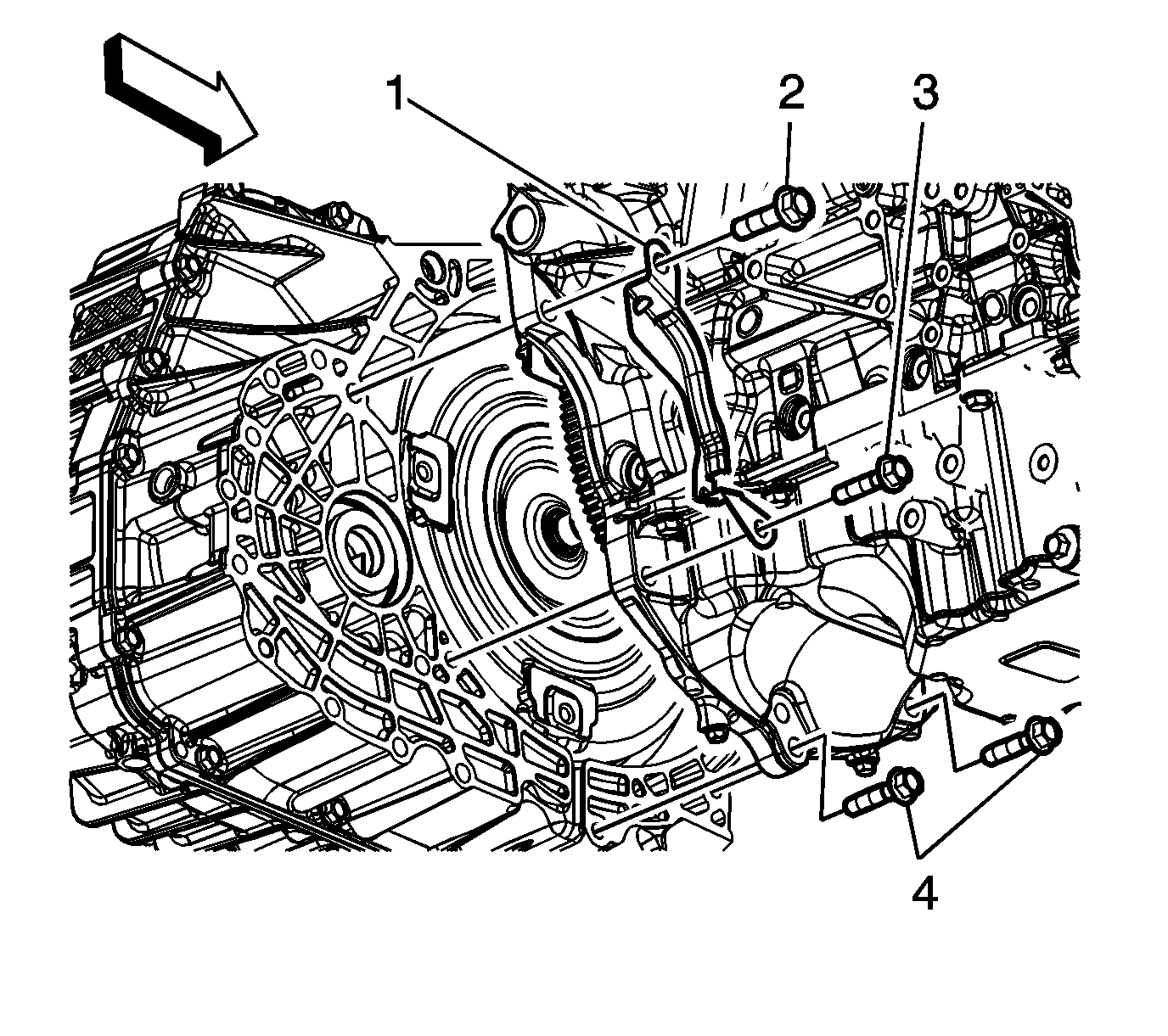 1
2
3
4