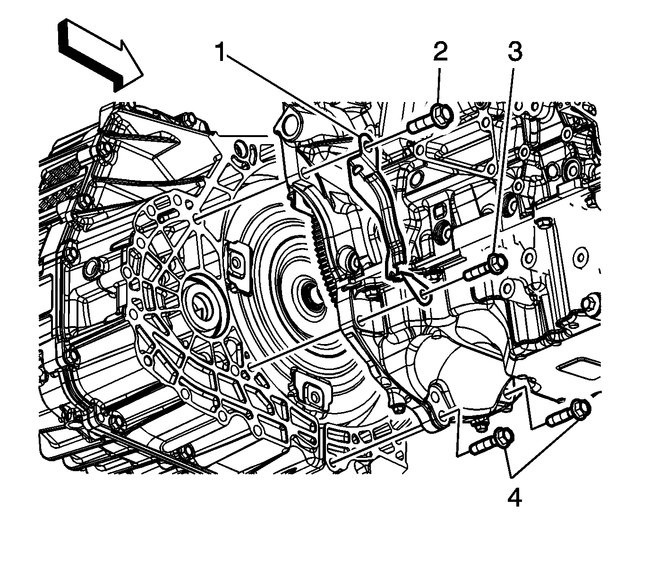 1
2
3
4