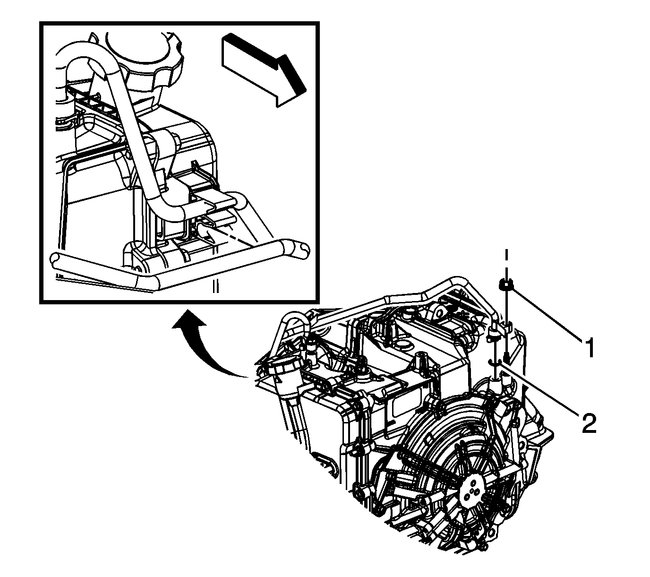 1

2