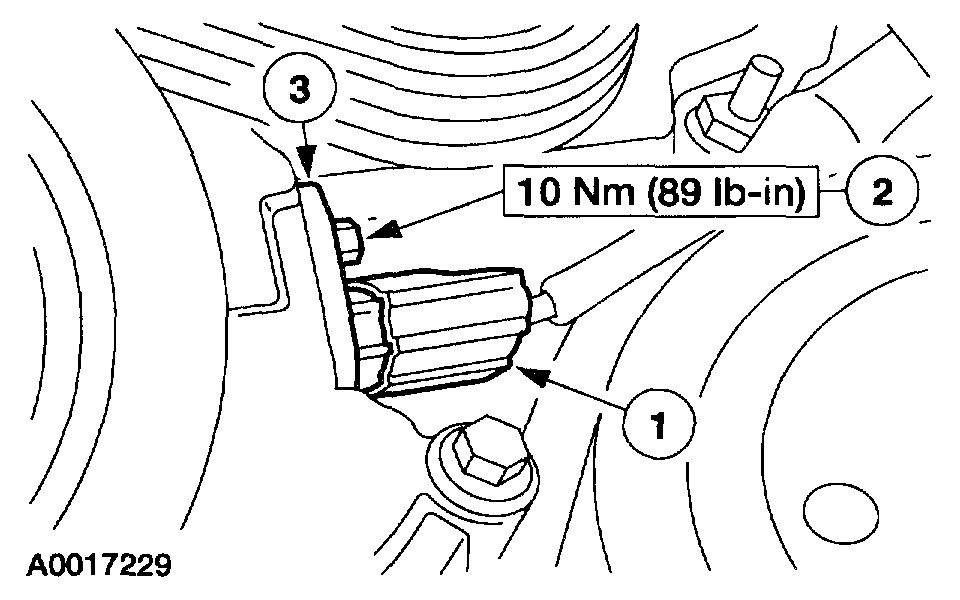 3

10 Nm (89 lb-in)

2

1

A0017229