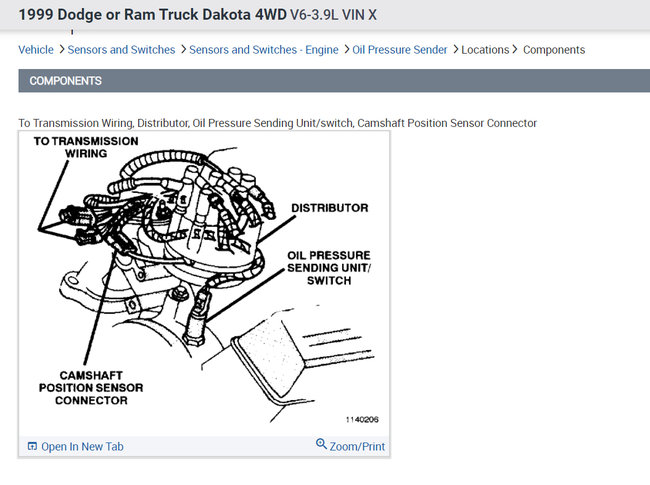 1999 Dodge or Ram Truck Dakota 4WD V6-3.9L VIN X

Vehicle > Sensors and Switches > Sensors and Switches - Engine > Oil Pressure Sender > Locations > Components

COMPONENTS

To Transmission Wiring, Distributor, Oil Pressure Sending Unit/switch, Camshaft Position Sensor Connector

TO TRANSMISSION WIRING

DISTRIBUTOR

OIL PRESSURE SENDING UNIT/ SWITCH

CAMSHAFT POSITION SENSOR CONNECTOR

1140206

Open In New Tab

Zoom/Print