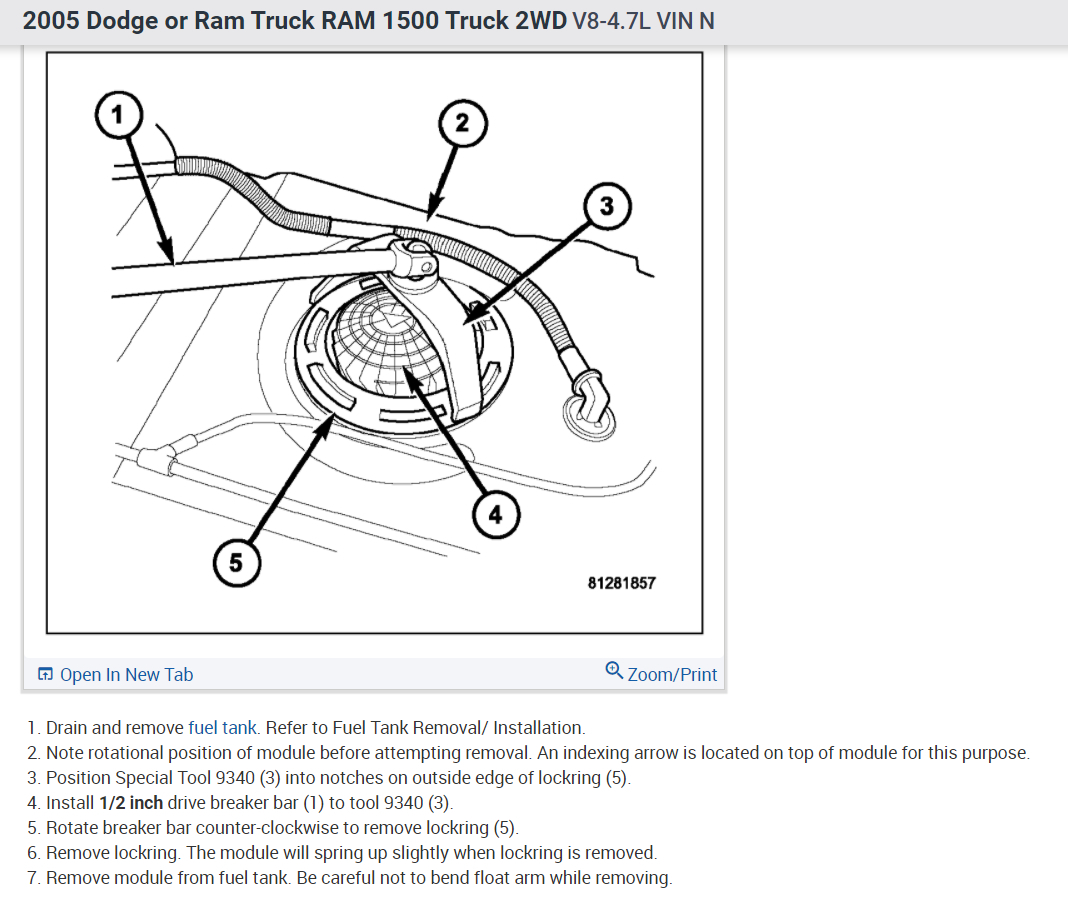 2005 Dodge or Ram Truck RAM 1500 Truck 2WD V8-4.7L VIN N

1
2
3
4
5
81281857

Open In New Tab
Zoom/Print

1. Drain and remove fuel tank. Refer to Fuel Tank Removal/ Installation.
2. Note rotational position of module before attempting removal. An indexing arrow is located on top of module for this purpose.
3. Position Special Tool 9340 (3) into notches on outside edge of lockring (5).
4. Install 1/2 inch drive breaker bar (1) to tool 9340 (3).
5. Rotate breaker bar counter-clockwise to remove lockring (5).
6. Remove lockring. The module will spring up slightly when lockring is removed.
7. Remove module from fuel tank. Be careful not to bend float arm while removing.