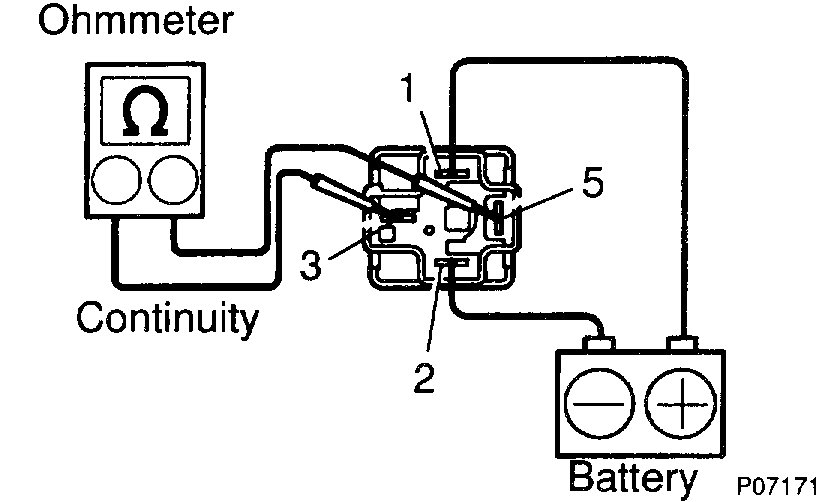 Ohmmeter

$\Omega$

1

5

3

Continuity

2

Battery

P07171