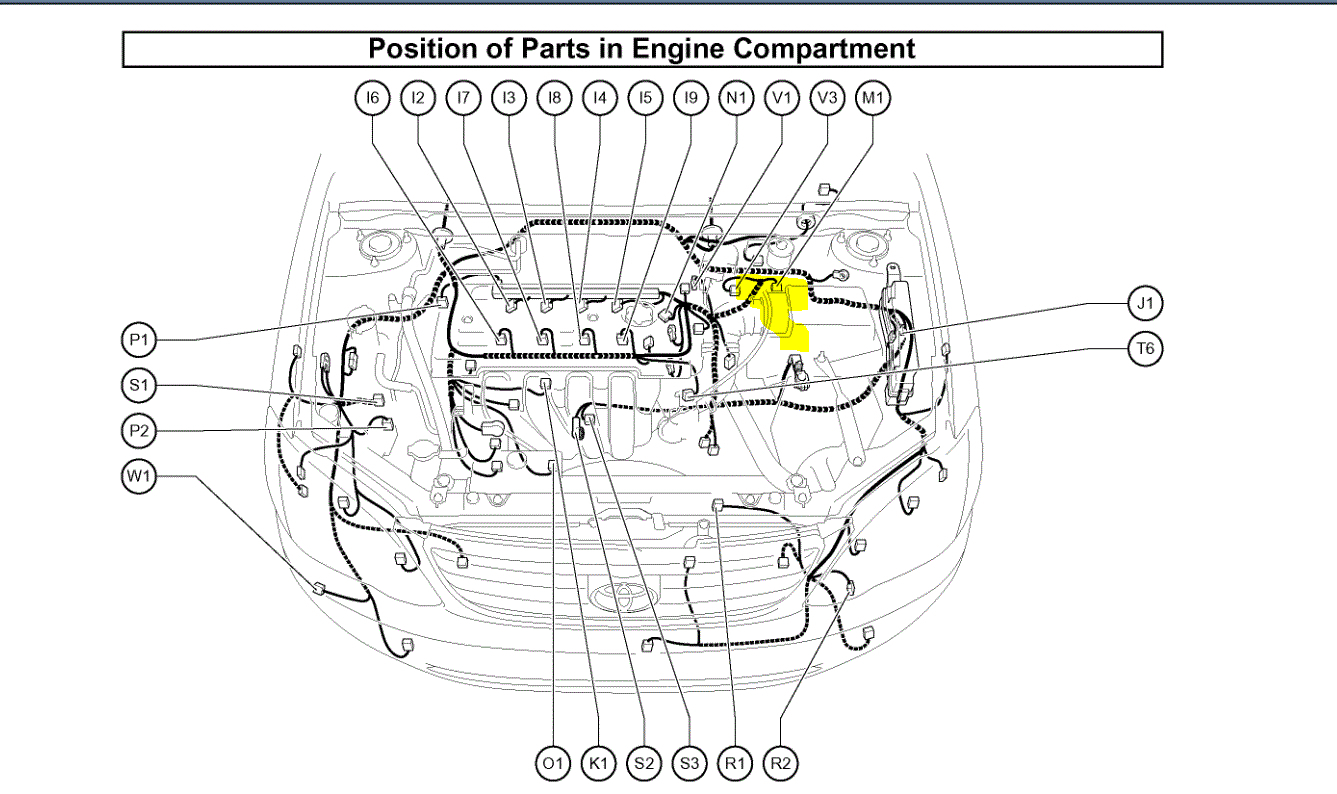 Position of Parts in Engine Compartment

I6 I2 I7 I3 I8 I4 I5 I9 N1 V1 V3 M1

P1

S1

P2

W1

J1

T6

O1 K1 S2 S3 R1 R2