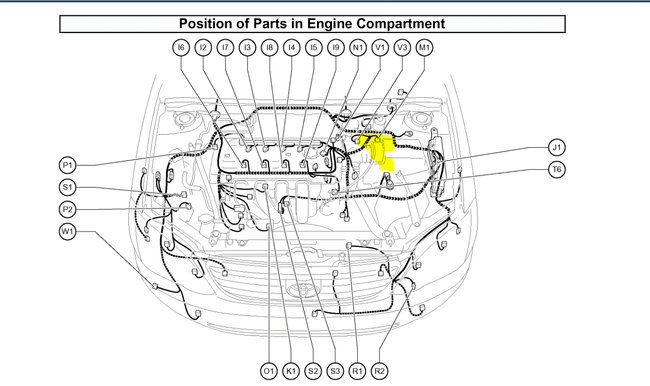 Position of Parts in Engine Compartment

I6 I2 I7 I3 I8 I4 I5 I9 N1 V1 V3 M1

P1
S1
P2
W1

J1
T6

O1 K1 S2 S3 R1 R2