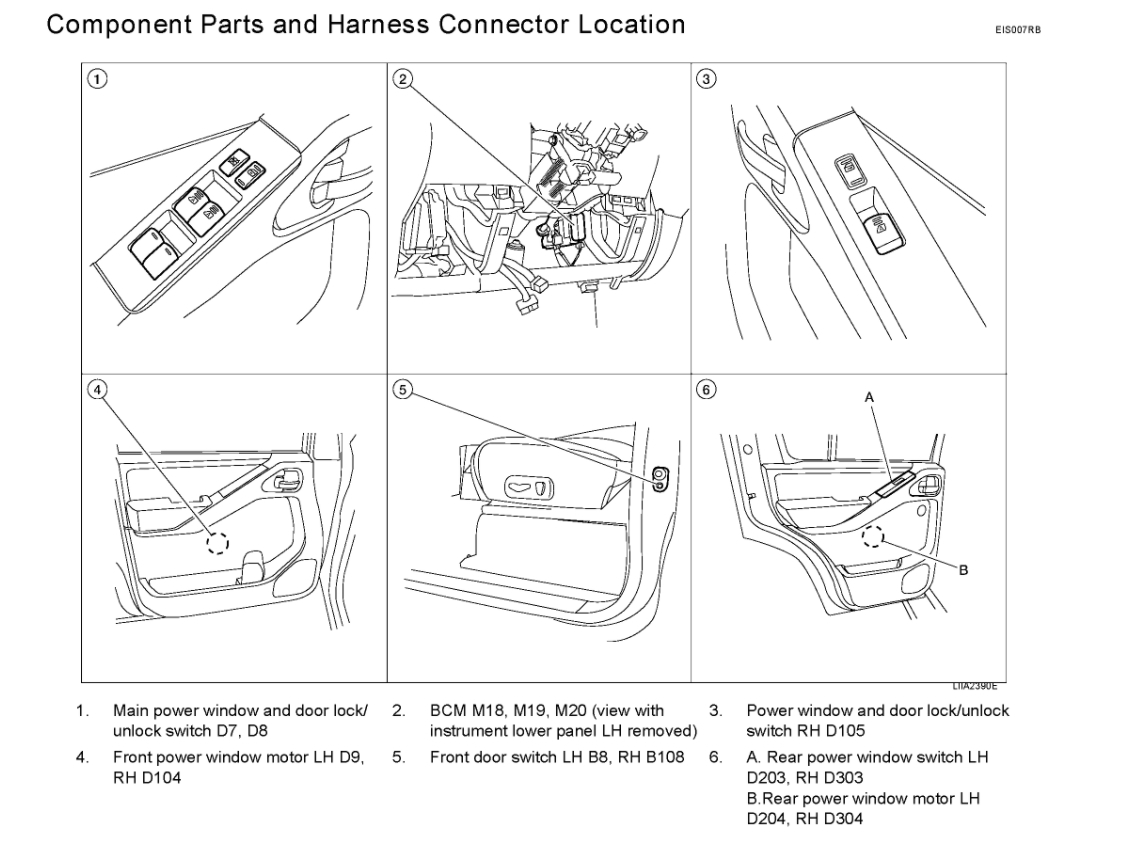 Component Parts and Harness Connector Location

EIS007RB

①

②

③

④

⑤

⑥

A

B

LIIA2390E

1. Main power window and door lock/unlock switch D7, D8

2. BCM M18, M19, M20 (view with instrument lower panel LH removed)

3. Power window and door lock/unlock switch RH D105

4. Front power window motor LH D9, RH D104

5. Front door switch LH B8, RH B108

6. A. Rear power window switch LH D203, RH D303
B.Rear power window motor LH D204, RH D304