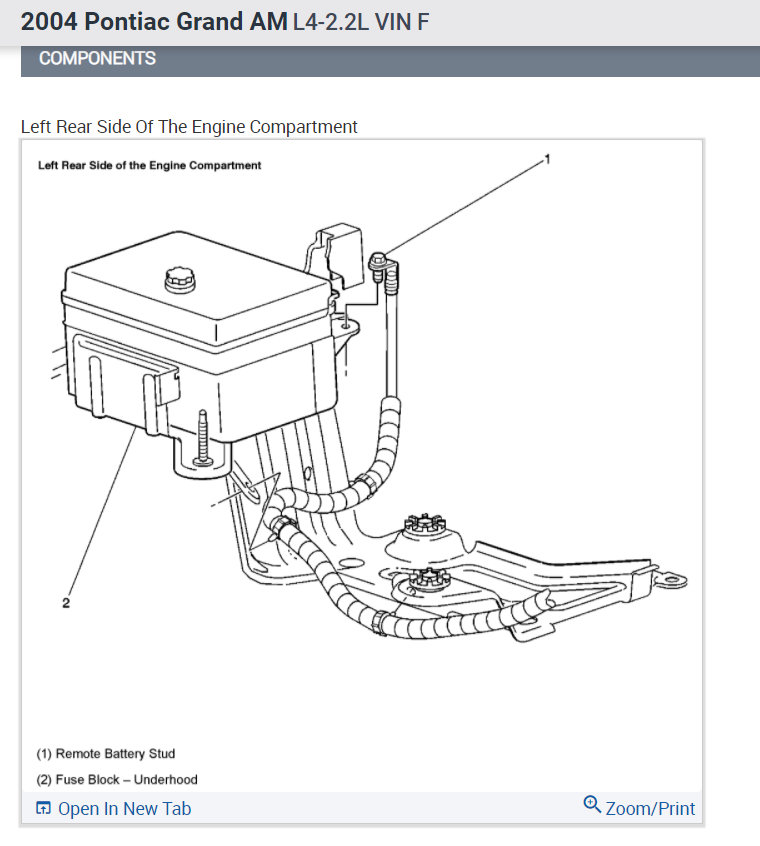 2004 Pontiac Grand AM L4-2.2L VIN F

COMPONENTS

Left Rear Side Of The Engine Compartment

Left Rear Side of the Engine Compartment

1

2

(1) Remote Battery Stud

(2) Fuse Block – Underhood

Open In New Tab

Zoom/Print