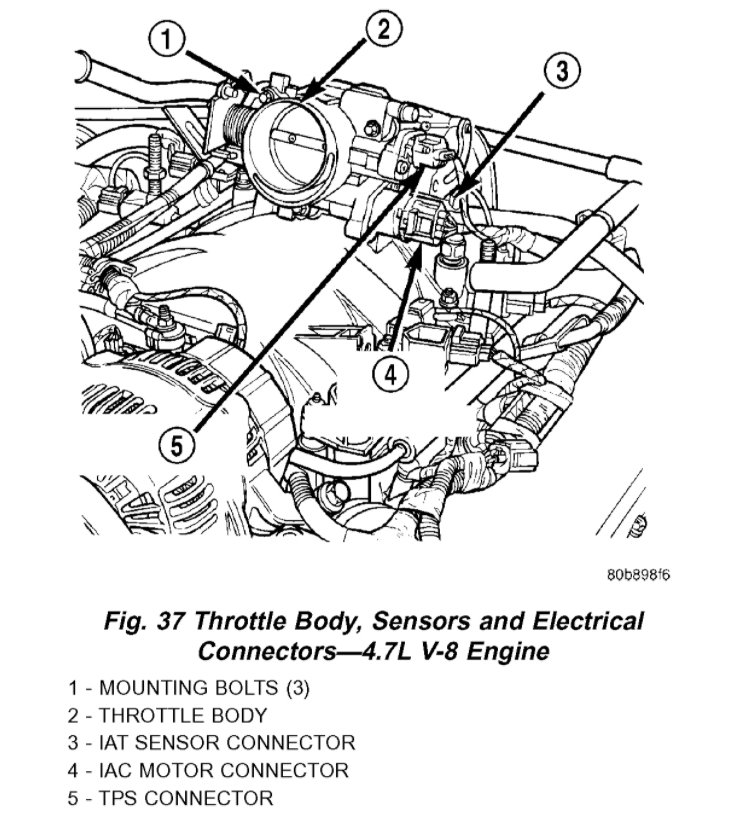 1
2
3
4
5

80b898f6

Fig. 37 Throttle Body, Sensors and Electrical Connectors—4.7L V-8 Engine

1 - MOUNTING BOLTS (3)
2 - THROTTLE BODY
3 - IAT SENSOR CONNECTOR
4 - IAC MOTOR CONNECTOR
5 - TPS CONNECTOR