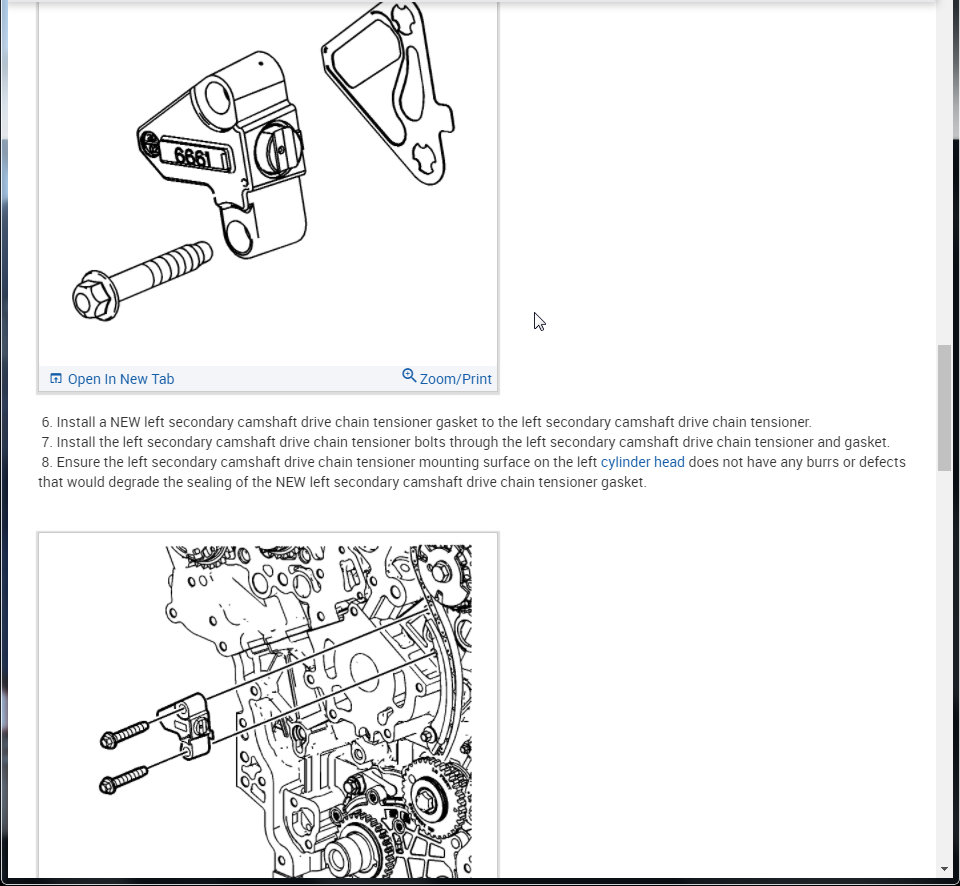 6661

Open In New Tab

Zoom/Print

6. Install a NEW left secondary camshaft drive chain tensioner gasket to the left secondary camshaft drive chain tensioner.

7. Install the left secondary camshaft drive chain tensioner bolts through the left secondary camshaft drive chain tensioner and gasket.

8. Ensure the left secondary camshaft drive chain tensioner mounting surface on the left cylinder head does not have any burrs or defects that would degrade the sealing of the NEW left secondary camshaft drive chain tensioner gasket.