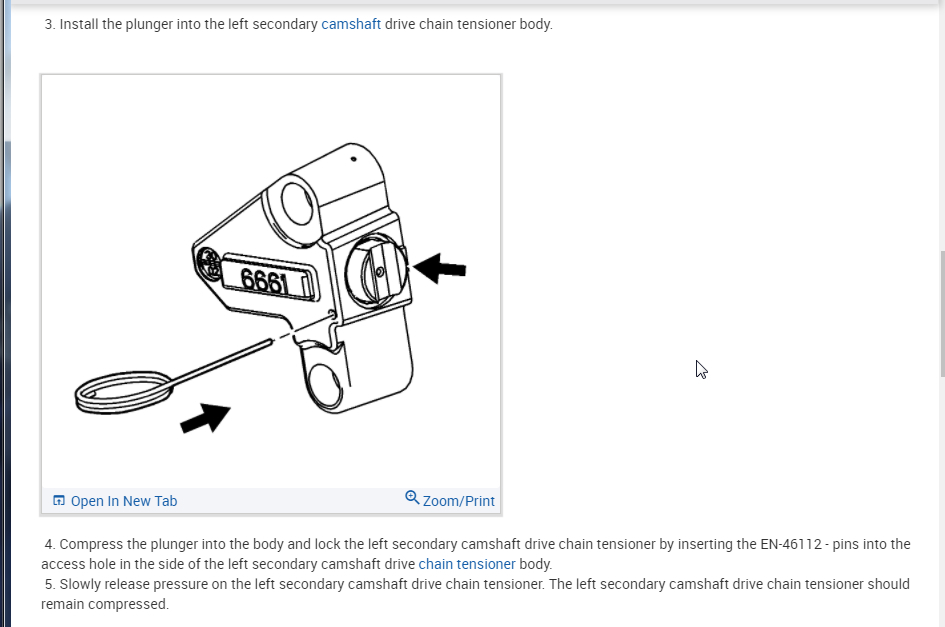 3. Install the plunger into the left secondary camshaft drive chain tensioner body.

6661

Open In New Tab

Zoom/Print

4. Compress the plunger into the body and lock the left secondary camshaft drive chain tensioner by inserting the EN-46112 - pins into the access hole in the side of the left secondary camshaft drive chain tensioner body.
5. Slowly release pressure on the left secondary camshaft drive chain tensioner. The left secondary camshaft drive chain tensioner should remain compressed.