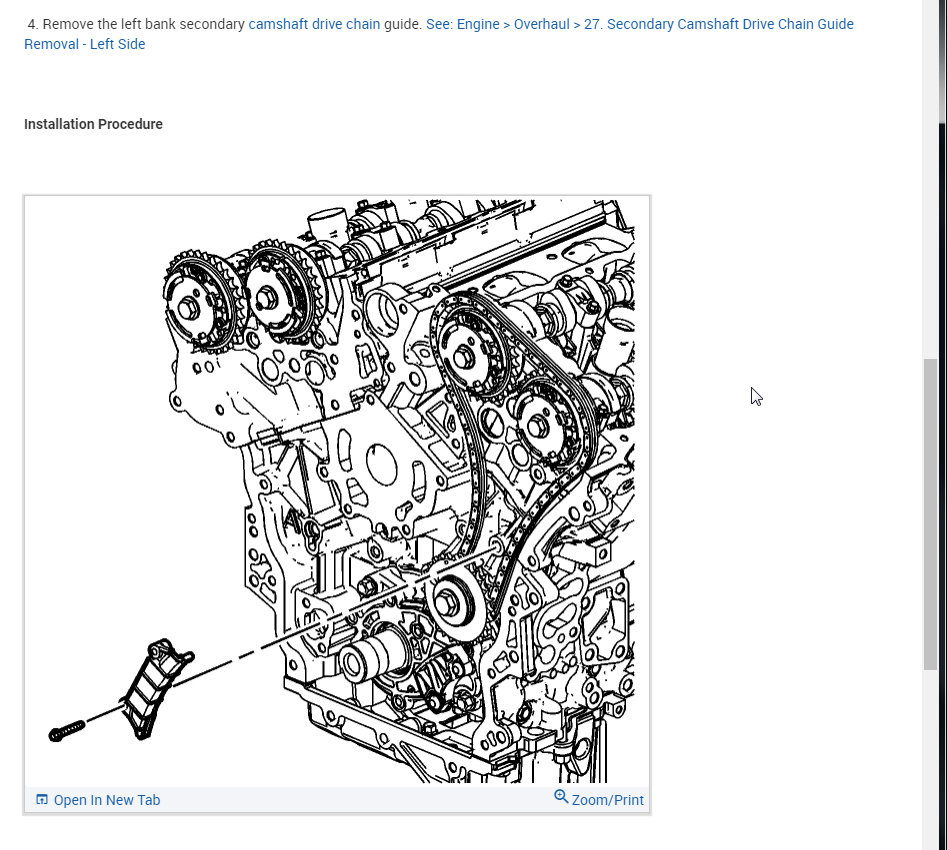 4. Remove the left bank secondary camshaft drive chain guide. See: Engine > Overhaul > 27. Secondary Camshaft Drive Chain Guide Removal - Left Side

Installation Procedure

Open In New Tab

Zoom/Print