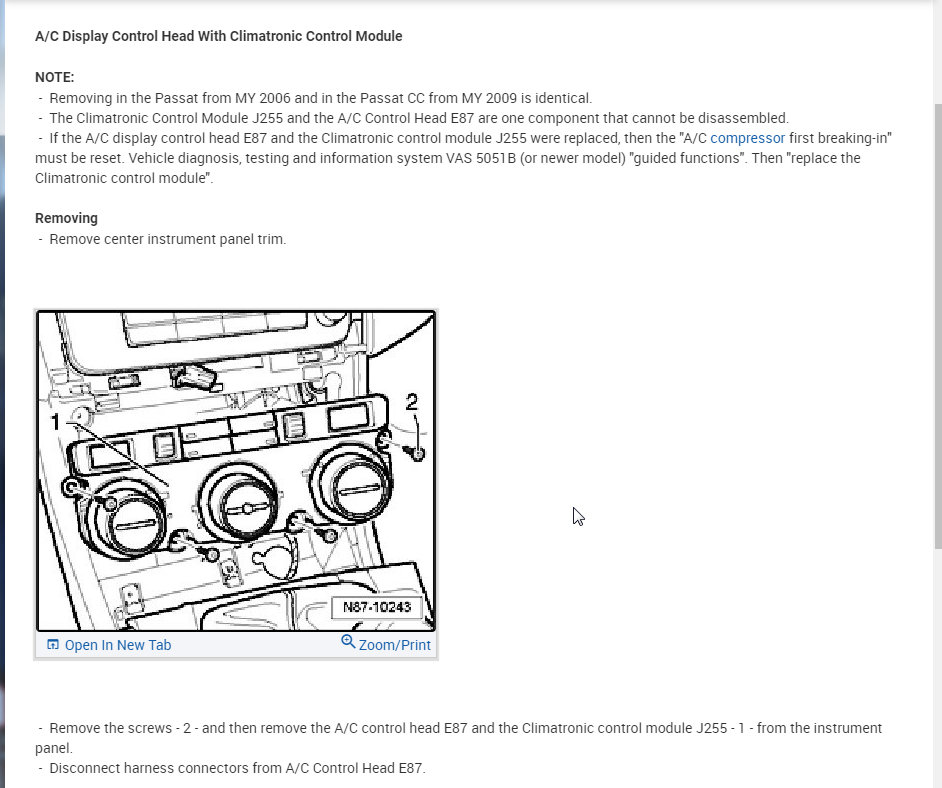 A/C Display Control Head With Climatronic Control Module

NOTE:
- Removing in the Passat from MY 2006 and in the Passat CC from MY 2009 is identical.
- The Climatronic Control Module J255 and the A/C Control Head E87 are one component that cannot be disassembled.
- If the A/C display control head E87 and the Climatronic control module J255 were replaced, then the "A/C compressor first breaking-in" must be reset. Vehicle diagnosis, testing and information system VAS 5051B (or newer model) "guided functions". Then "replace the Climatronic control module".

Removing
- Remove center instrument panel trim.

1
2
N87-10243

Open In New Tab
Zoom/Print

- Remove the screws - 2 - and then remove the A/C control head E87 and the Climatronic control module J255 - 1 - from the instrument panel.
- Disconnect harness connectors from A/C Control Head E87.