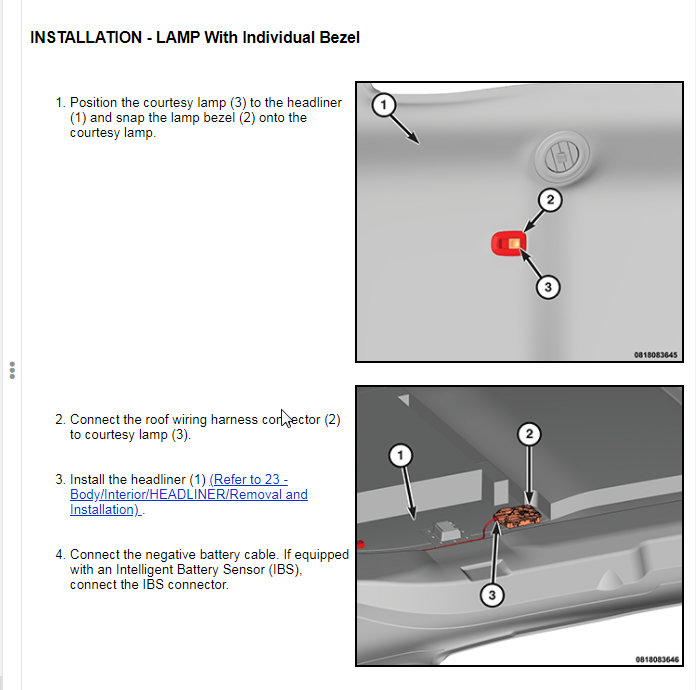 INSTALLATION - LAMP With Individual Bezel

1. Position the courtesy lamp (3) to the headliner (1) and snap the lamp bezel (2) onto the courtesy lamp.

1

2

3

0818083645

2. Connect the roof wiring harness connector (2) to courtesy lamp (3).

3. Install the headliner (1) (Refer to 23 - Body/Interior/HEADLINER/Removal and Installation) .

4. Connect the negative battery cable. If equipped with an Intelligent Battery Sensor (IBS), connect the IBS connector.

1

2

3

0818083646