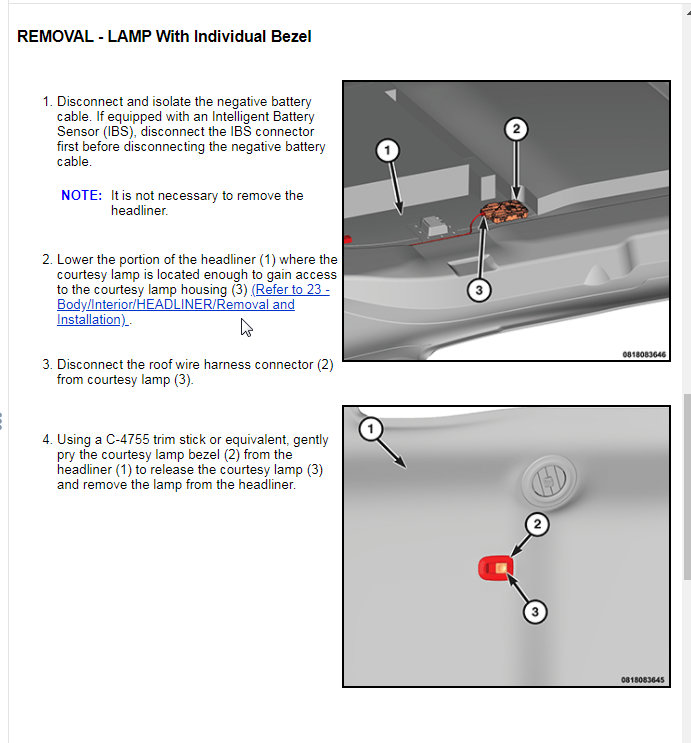 REMOVAL - LAMP With Individual Bezel

1. Disconnect and isolate the negative battery cable. If equipped with an Intelligent Battery Sensor (IBS), disconnect the IBS connector first before disconnecting the negative battery cable.

NOTE: It is not necessary to remove the headliner.

2. Lower the portion of the headliner (1) where the courtesy lamp is located enough to gain access to the courtesy lamp housing (3) (Refer to 23 - Body/Interior/HEADLINER/Removal and Installation) .

3. Disconnect the roof wire harness connector (2) from courtesy lamp (3).

4. Using a C-4755 trim stick or equivalent, gently pry the courtesy lamp bezel (2) from the headliner (1) to release the courtesy lamp (3) and remove the lamp from the headliner.

1
2
3
0818083646

1
2
3
0818083645