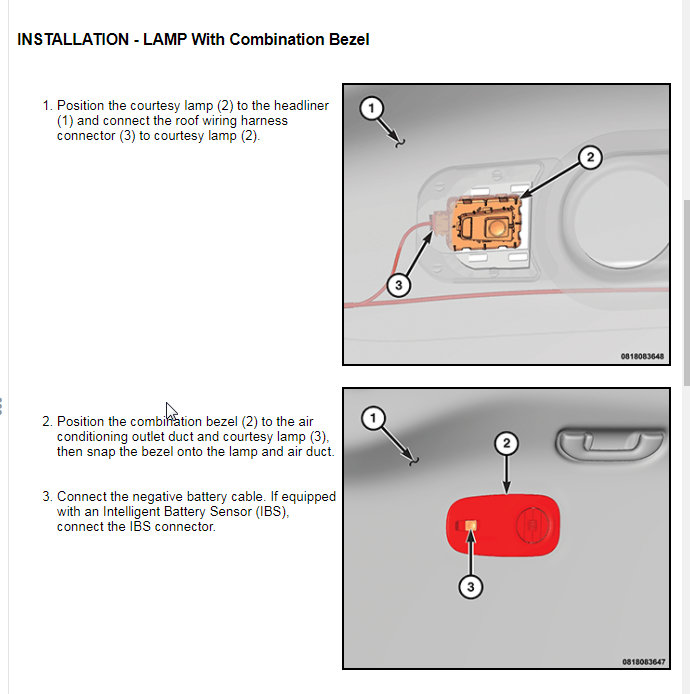 INSTALLATION - LAMP With Combination Bezel

1. Position the courtesy lamp (2) to the headliner (1) and connect the roof wiring harness connector (3) to courtesy lamp (2).

1

2

3

0818083648

2. Position the combination bezel (2) to the air conditioning outlet duct and courtesy lamp (3), then snap the bezel onto the lamp and air duct.

3. Connect the negative battery cable. If equipped with an Intelligent Battery Sensor (IBS), connect the IBS connector.

1

2

3

0818083647