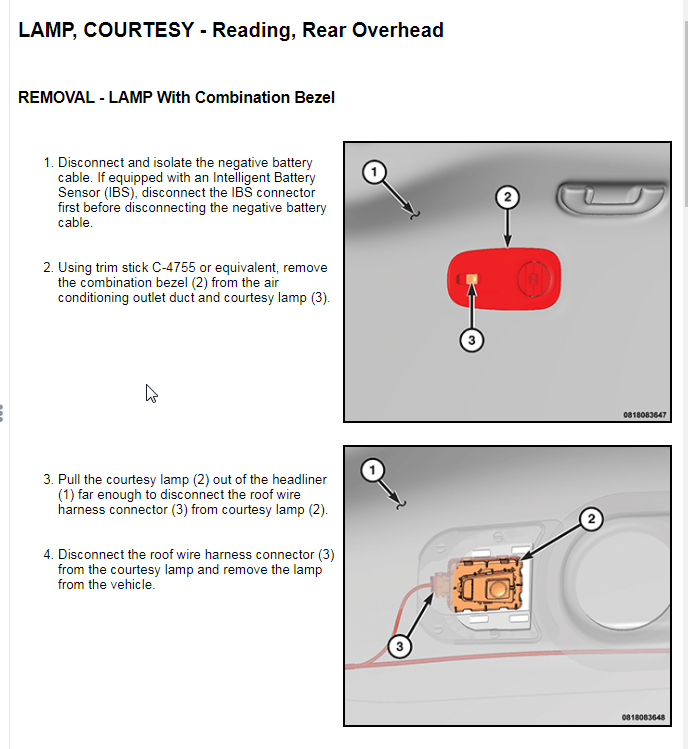 LAMP, COURTESY - Reading, Rear Overhead

REMOVAL - LAMP With Combination Bezel

1. Disconnect and isolate the negative battery cable. If equipped with an Intelligent Battery Sensor (IBS), disconnect the IBS connector first before disconnecting the negative battery cable.

2. Using trim stick C-4755 or equivalent, remove the combination bezel (2) from the air conditioning outlet duct and courtesy lamp (3).

1
2
3
0818083647

3. Pull the courtesy lamp (2) out of the headliner (1) far enough to disconnect the roof wire harness connector (3) from courtesy lamp (2).

4. Disconnect the roof wire harness connector (3) from the courtesy lamp and remove the lamp from the vehicle.

1
2
3
0818083648