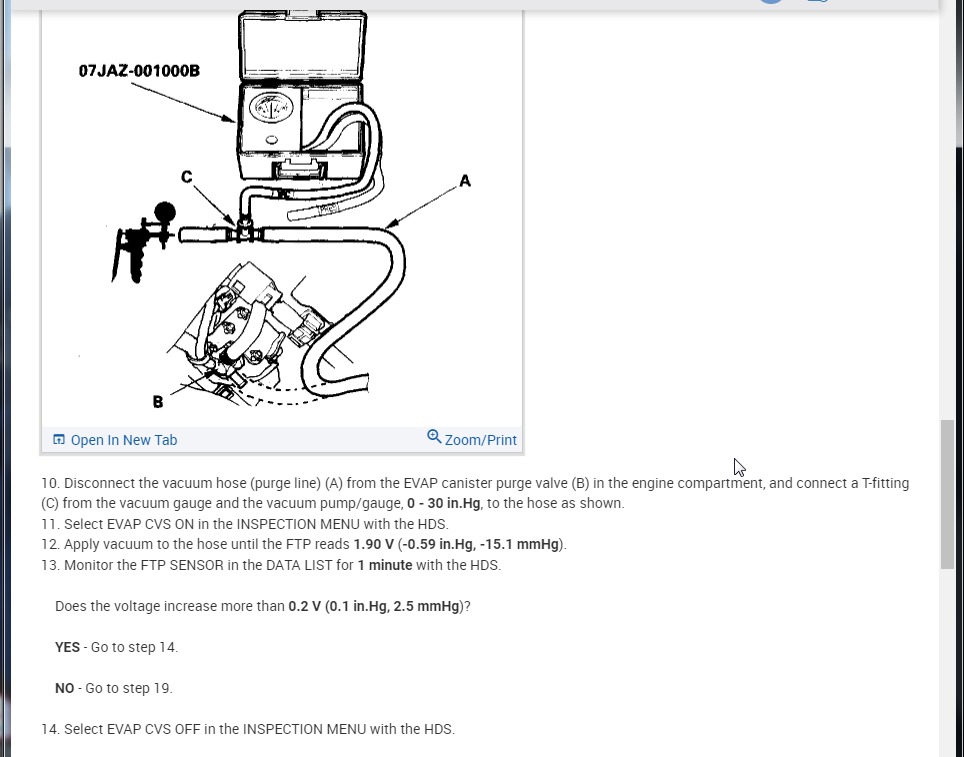 07JAZ-001000B

C

A

B

Open In New Tab

Zoom/Print

10. Disconnect the vacuum hose (purge line) (A) from the EVAP canister purge valve (B) in the engine compartment, and connect a T-fitting (C) from the vacuum gauge and the vacuum pump/gauge, 0 - 30 in.Hg, to the hose as shown.
11. Select EVAP CVS ON in the INSPECTION MENU with the HDS.
12. Apply vacuum to the hose until the FTP reads 1.90 V (-0.59 in.Hg, -15.1 mmHg).
13. Monitor the FTP SENSOR in the DATA LIST for 1 minute with the HDS.

Does the voltage increase more than 0.2 V (0.1 in.Hg, 2.5 mmHg)?

YES - Go to step 14.

NO - Go to step 19.

14. Select EVAP CVS OFF in the INSPECTION MENU with the HDS.