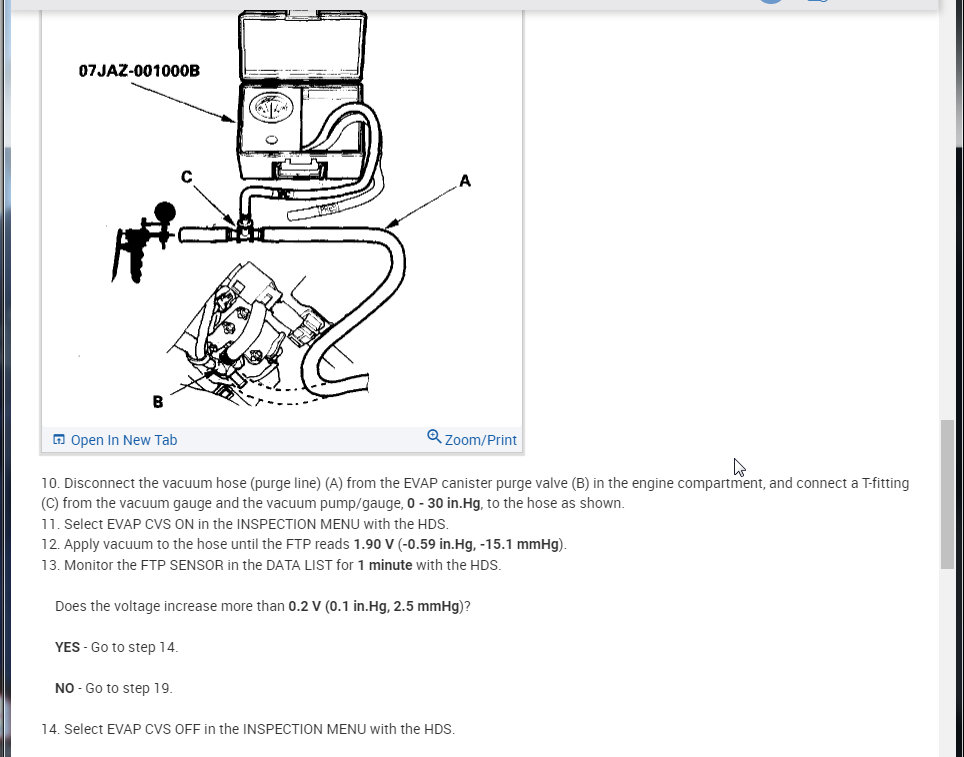 07JAZ-001000B

C

A

B

Open In New Tab

Zoom/Print

10. Disconnect the vacuum hose (purge line) (A) from the EVAP canister purge valve (B) in the engine compartment, and connect a T-fitting (C) from the vacuum gauge and the vacuum pump/gauge, 0 - 30 in.Hg, to the hose as shown.
11. Select EVAP CVS ON in the INSPECTION MENU with the HDS.
12. Apply vacuum to the hose until the FTP reads 1.90 V (-0.59 in.Hg, -15.1 mmHg).
13. Monitor the FTP SENSOR in the DATA LIST for 1 minute with the HDS.

Does the voltage increase more than 0.2 V (0.1 in.Hg, 2.5 mmHg)?

YES - Go to step 14.

NO - Go to step 19.

14. Select EVAP CVS OFF in the INSPECTION MENU with the HDS.