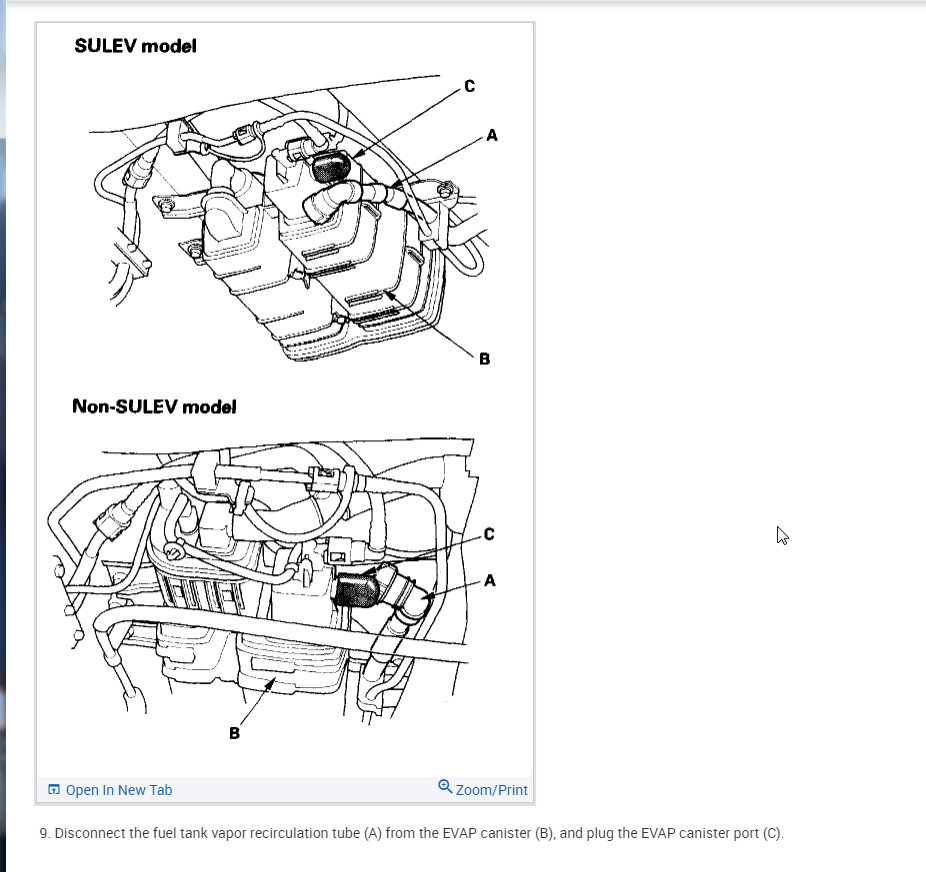 SULEV model

C

A

B

Non-SULEV model

C

A

B

Open In New Tab

Zoom/Print

9. Disconnect the fuel tank vapor recirculation tube (A) from the EVAP canister (B), and plug the EVAP canister port (C).