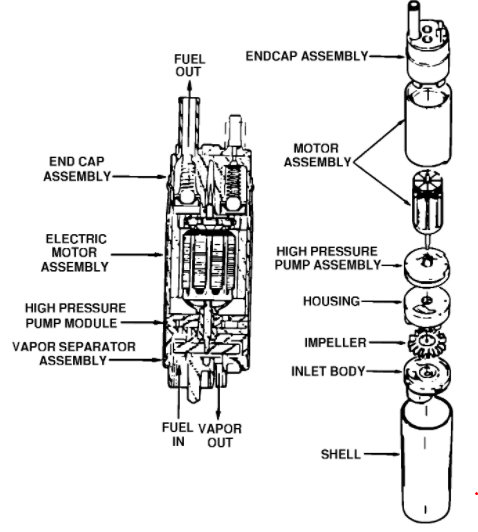 FUEL OUT

END CAP ASSEMBLY

ELECTRIC MOTOR ASSEMBLY

HIGH PRESSURE PUMP MODULE

VAPOR SEPARATOR ASSEMBLY

FUEL IN

VAPOR OUT

ENDCAP ASSEMBLY

MOTOR ASSEMBLY

HIGH PRESSURE PUMP ASSEMBLY

HOUSING

IMPELLER

INLET BODY

SHELL