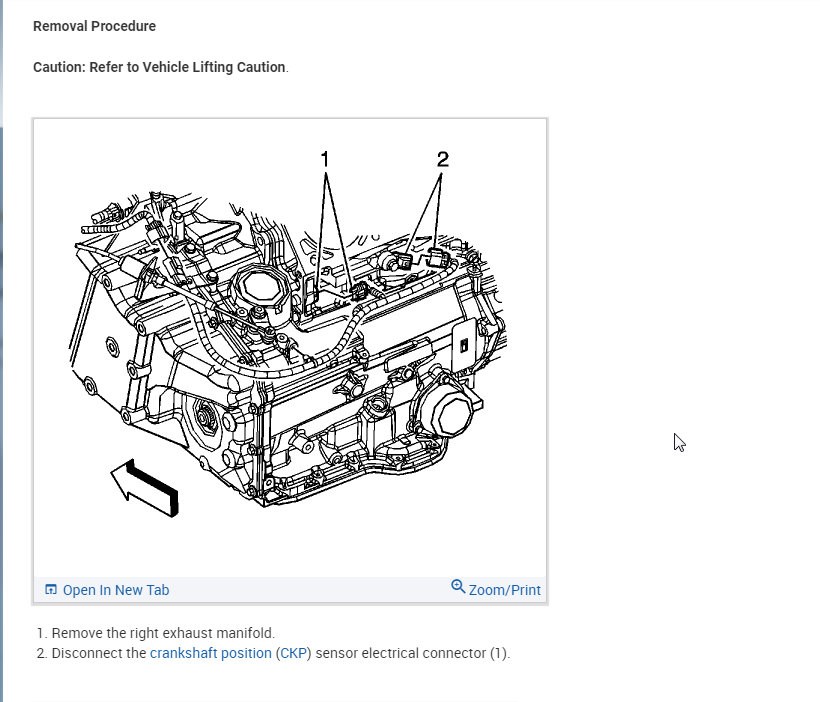 Removal Procedure

Caution: Refer to Vehicle Lifting Caution.

1

2

Open In New Tab

Zoom/Print

1. Remove the right exhaust manifold.
2. Disconnect the crankshaft position (CKP) sensor electrical connector (1).