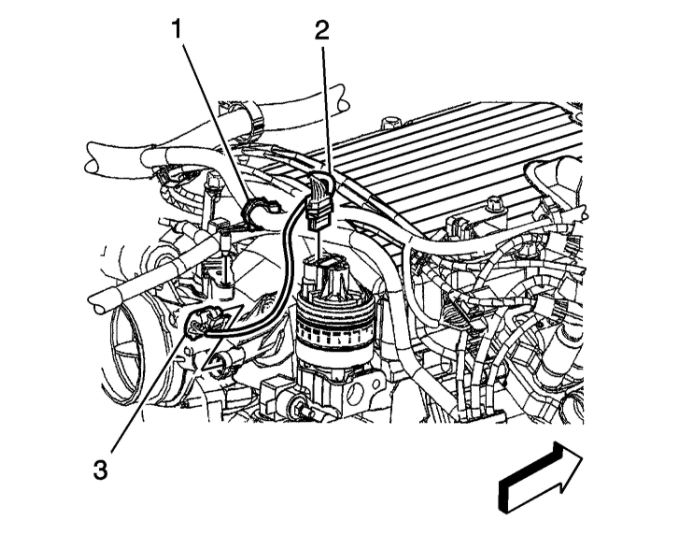 1
2
3