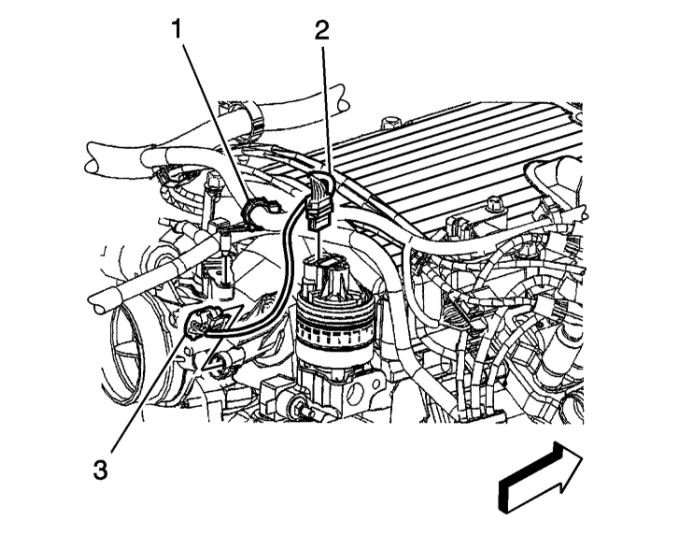 1
2
3