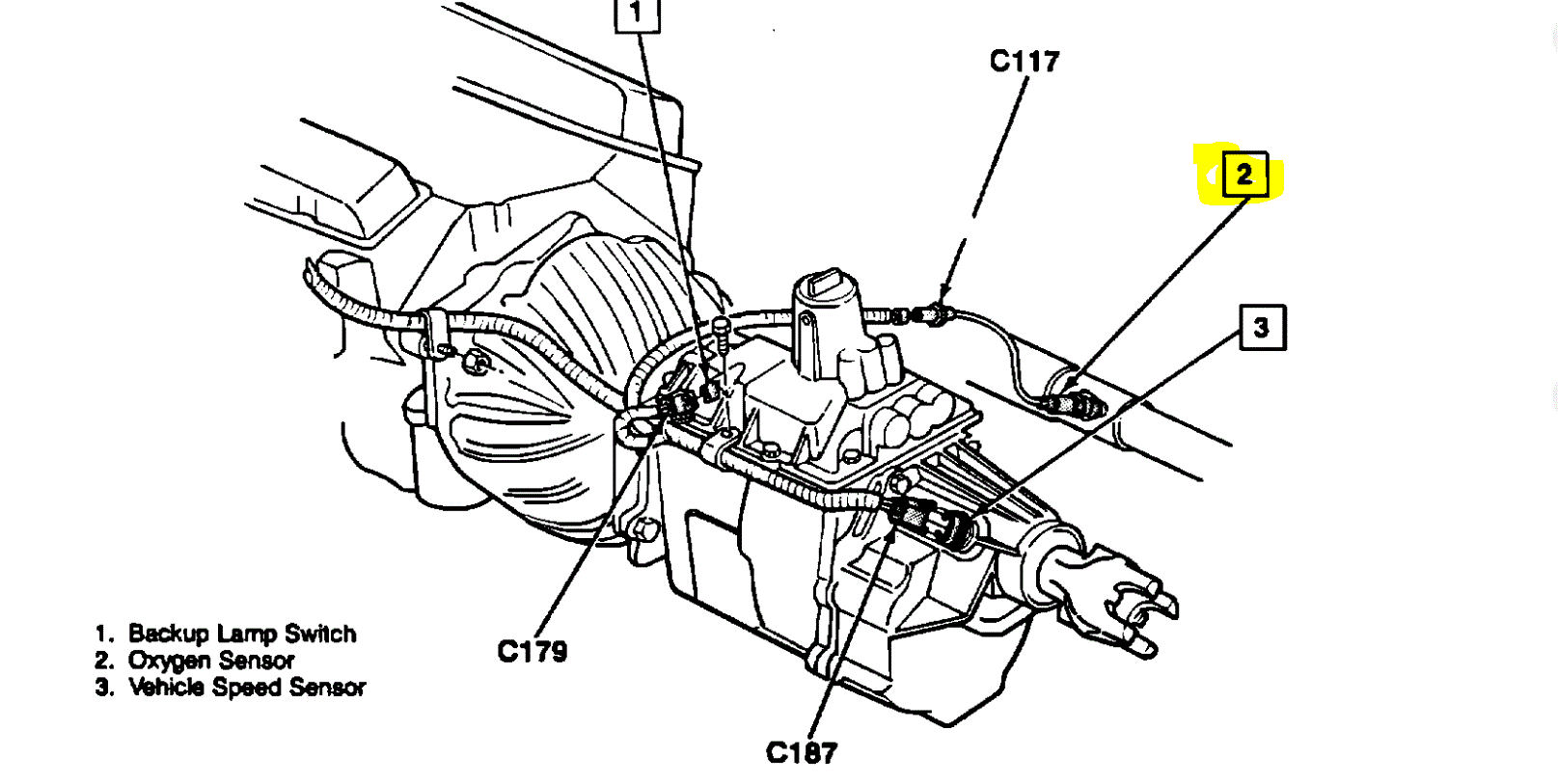 1

C117

2

3

C179

C187

1. Backup Lamp Switch
2. Oxygen Sensor
3. Vehicle Speed Sensor