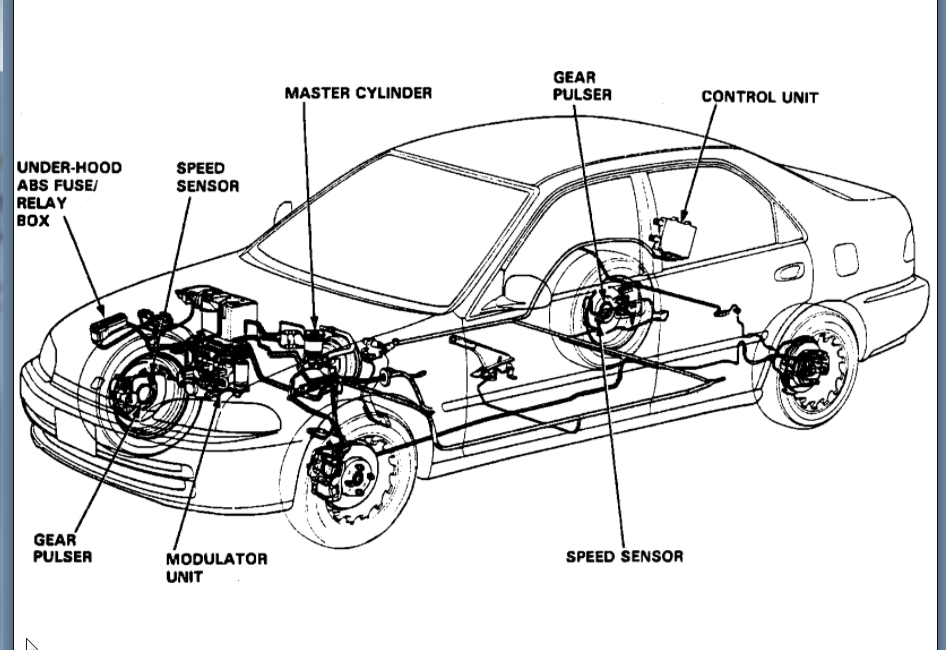 MASTER CYLINDER

GEAR PULSER

CONTROL UNIT

UNDER-HOOD ABS FUSE/ RELAY BOX

SPEED SENSOR

GEAR PULSER

MODULATOR UNIT

SPEED SENSOR