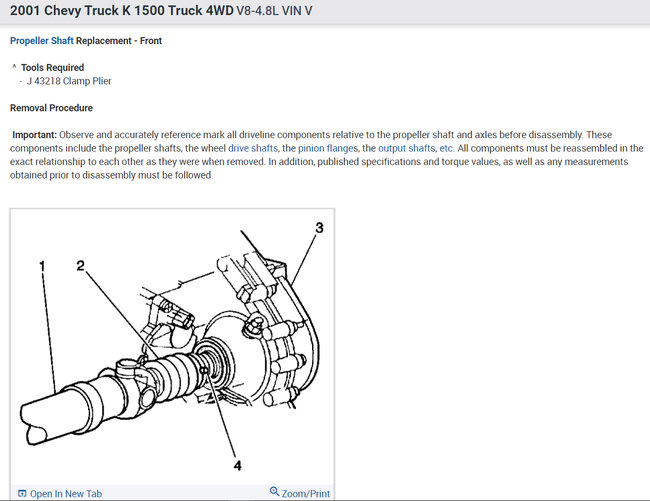 2001 Chevy Truck K 1500 Truck 4WD V8-4.8L VIN V

Propeller Shaft Replacement - Front

^ Tools Required
- J 43218 Clamp Plier

Removal Procedure

Important: Observe and accurately reference mark all driveline components relative to the propeller shaft and axles before disassembly. These components include the propeller shafts, the wheel drive shafts, the pinion flanges, the output shafts, etc. All components must be reassembled in the exact relationship to each other as they were when removed. In addition, published specifications and torque values, as well as any measurements obtained prior to disassembly must be followed.

1
2
3
4

Open In New Tab
Zoom/Print