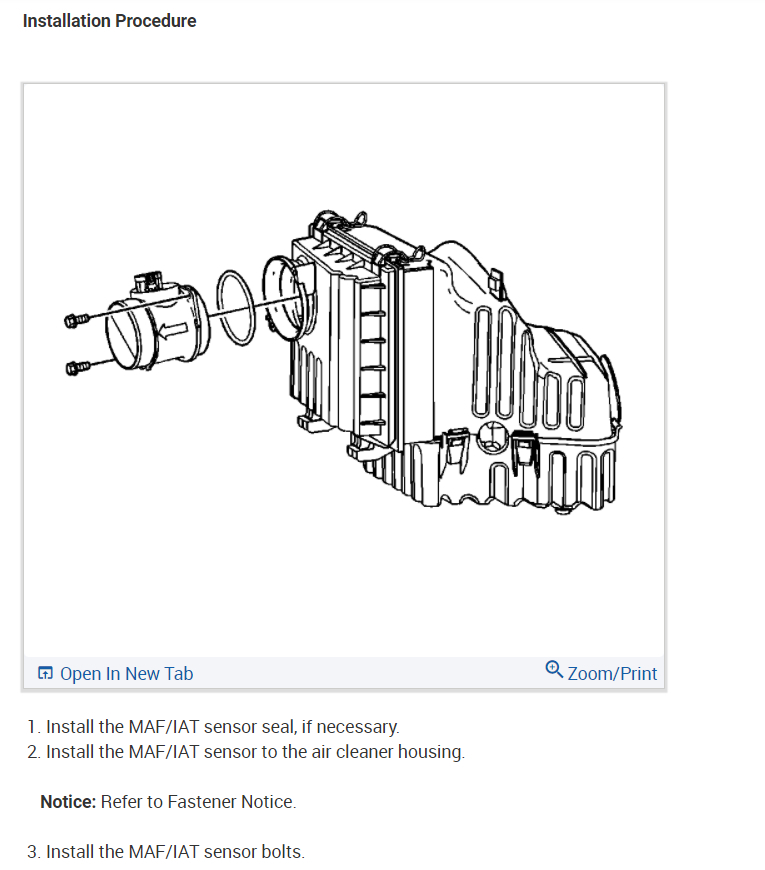 Installation Procedure

Open In New Tab

Zoom/Print

1. Install the MAF/IAT sensor seal, if necessary.
2. Install the MAF/IAT sensor to the air cleaner housing.

Notice: Refer to Fastener Notice.

3. Install the MAF/IAT sensor bolts.