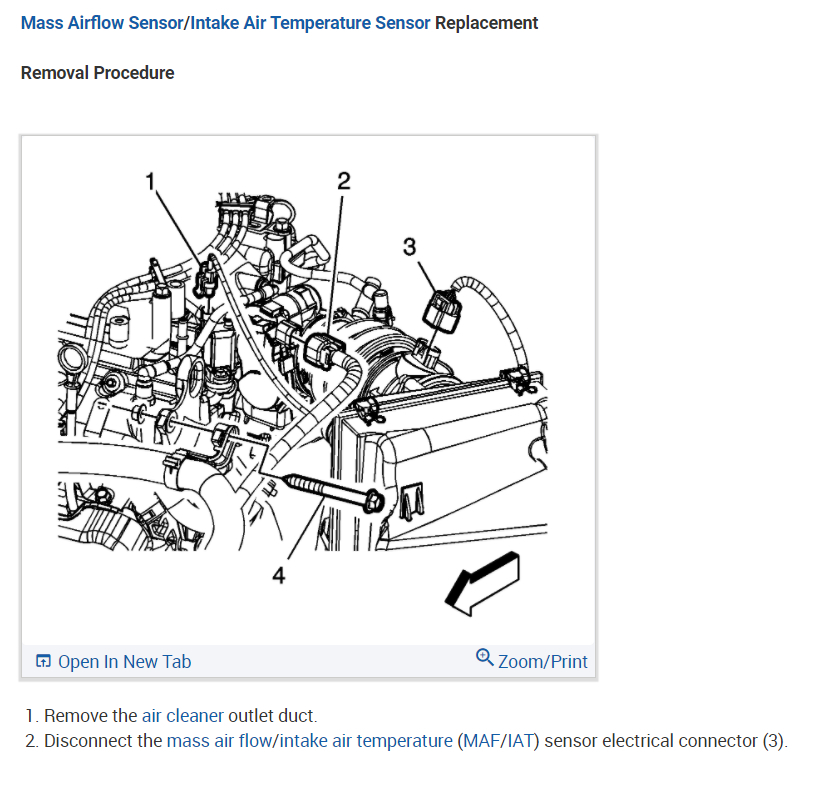 Mass Airflow Sensor/Intake Air Temperature Sensor Replacement

Removal Procedure

1
2
3
4

Open In New Tab
Zoom/Print

1. Remove the air cleaner outlet duct.
2. Disconnect the mass air flow/intake air temperature (MAF/IAT) sensor electrical connector (3).