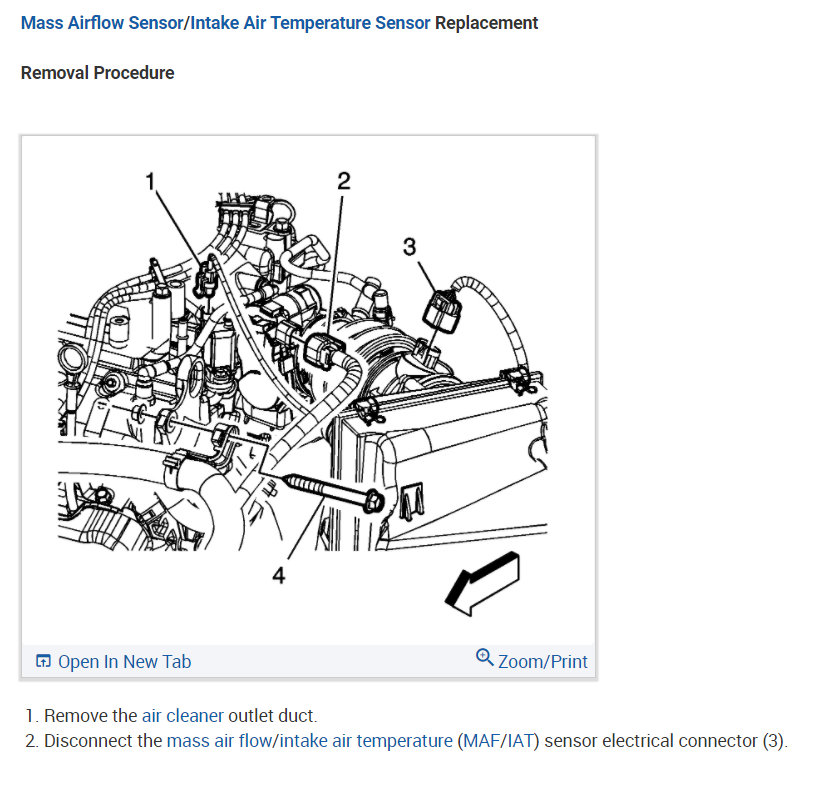 Mass Airflow Sensor/Intake Air Temperature Sensor Replacement

Removal Procedure

1
2
3
4

Open In New Tab
Zoom/Print

1. Remove the air cleaner outlet duct.
2. Disconnect the mass air flow/intake air temperature (MAF/IAT) sensor electrical connector (3).