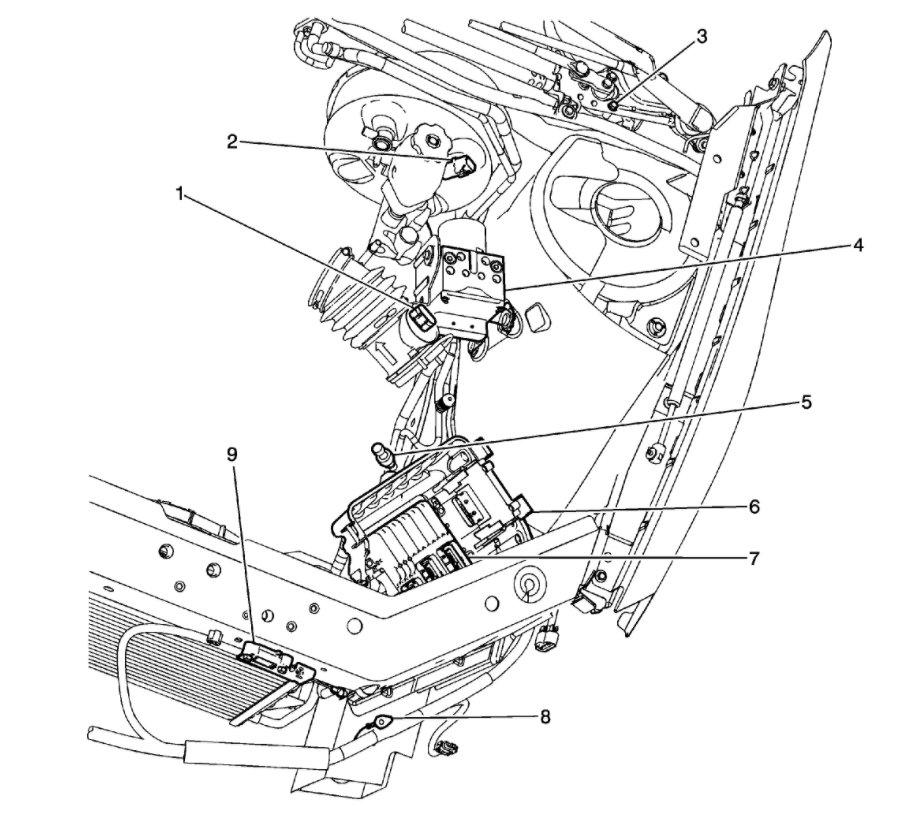 3
2
1
4
5
9
6
7
8